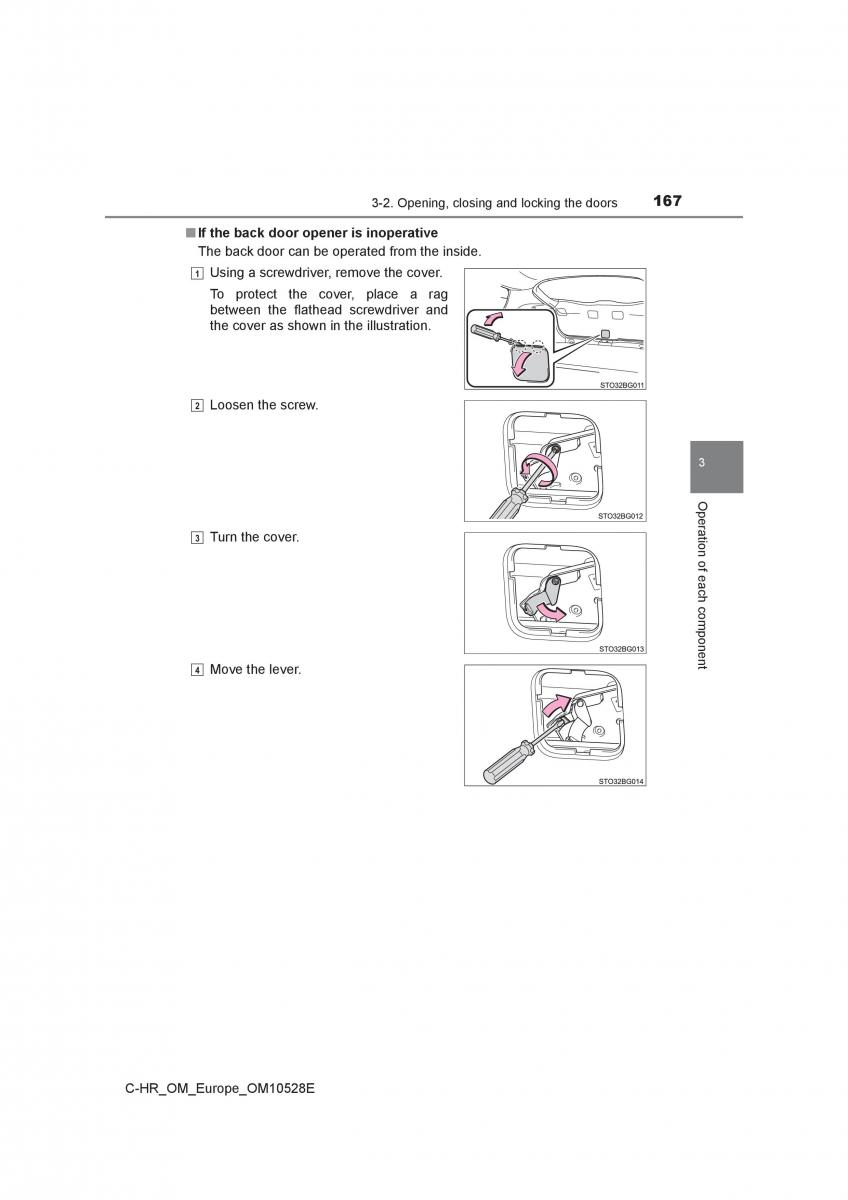 3-2. Opening, closing and locking the doors 167

■ If the back door opener is inoperative

The back door can be operated from the inside.

1 Using a screwdriver, remove the cover.

To protect the cover, place a rag between the flathead screwdriver and the cover as shown in the illustration.

STO32BG011

2 Loosen the screw.

STO32BG012

3 Turn the cover.

STO32BG013

4 Move the lever.

STO32BG014

3

Operation of each component

C-HR_OM_Europe_OM10528E