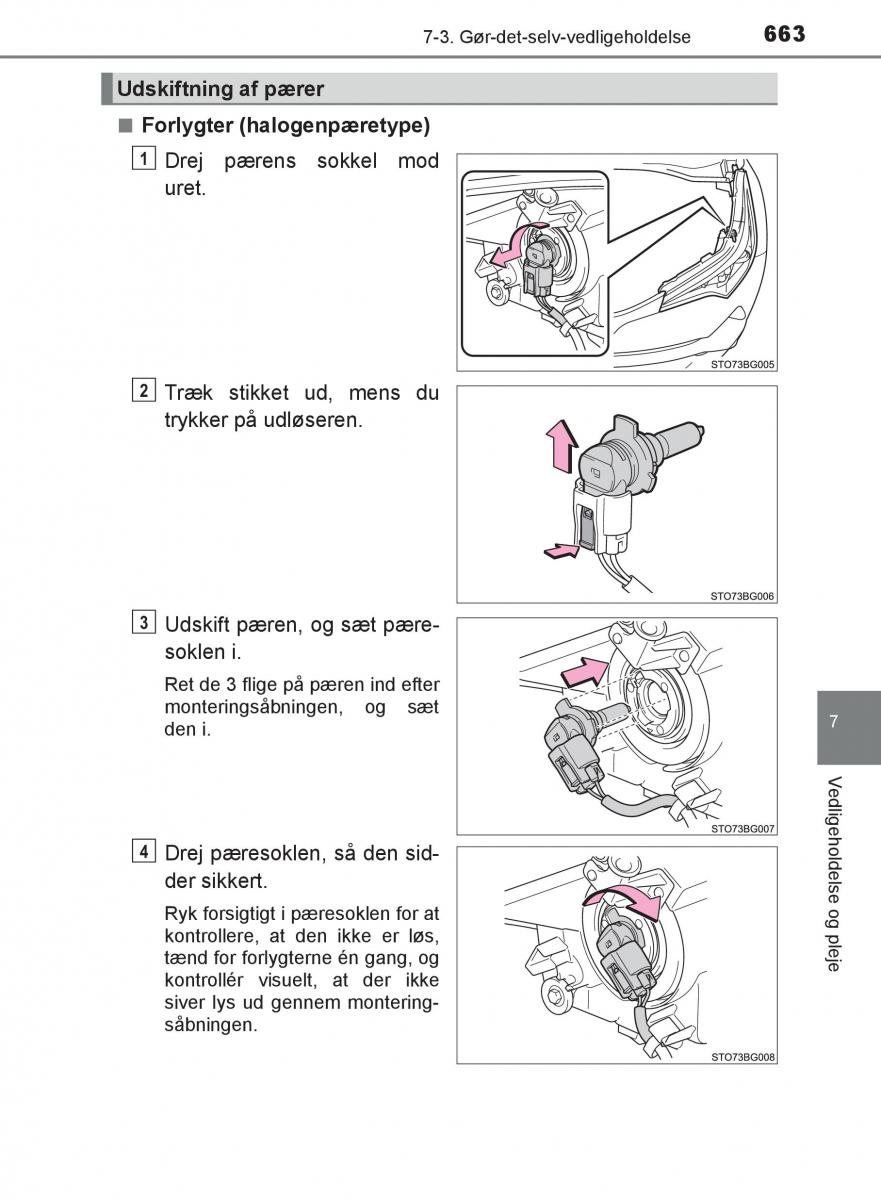 7-3. Gør-det-selv-vedligeholdelse 663

Udskiftning af pærer

■ Forlygter (halogenpæretype)

1 Drej pærens sokkel mod uret.

STO73BG005

2 Træk stikket ud, mens du trykker på udløseren.

STO73BG006

3 Udskift pæren, og sæt pæresoklen i.

Ret de 3 flige på pæren ind efter monteringsåbningen, og sæt den i.

STO73BG007

4 Drej pæresoklen, så den sidder sikkert.

Ryk forsigtigt i pæresoklen for at kontrollere, at den ikke er løs, tænd for forlygterne én gang, og kontrollér visuelt, at der ikke siver lys ud gennem monteringsåbningen.

STO73BG008

7

Vedligeholdelse og pleje