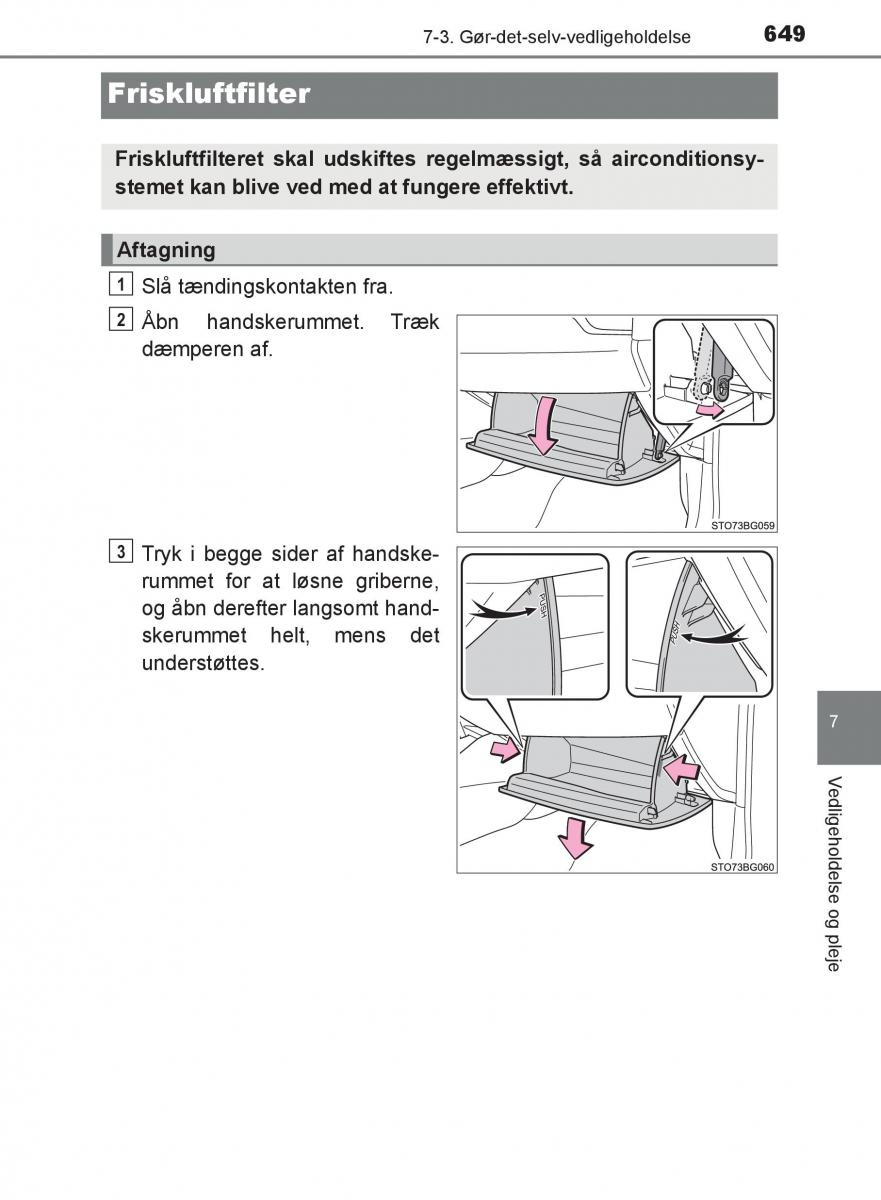 7-3. Gør-det-selv-vedligeholdelse 649

Friskluftfilter

Friskluftfilteret skal udskiftes regelmæssigt, så airconditionsystemet kan blive ved med at fungere effektivt.

Aftagning

1 Slå tændingskontakten fra.

2 Åbn handskerummet. Træk dæmperen af.

STO73BG059

3 Tryk i begge sider af handskerummet for at løsne griberne, og åbn derefter langsomt handskerummet helt, mens det understøttes.

PUSH

PUSH

STO73BG060

7

Vedligeholdelse og pleje