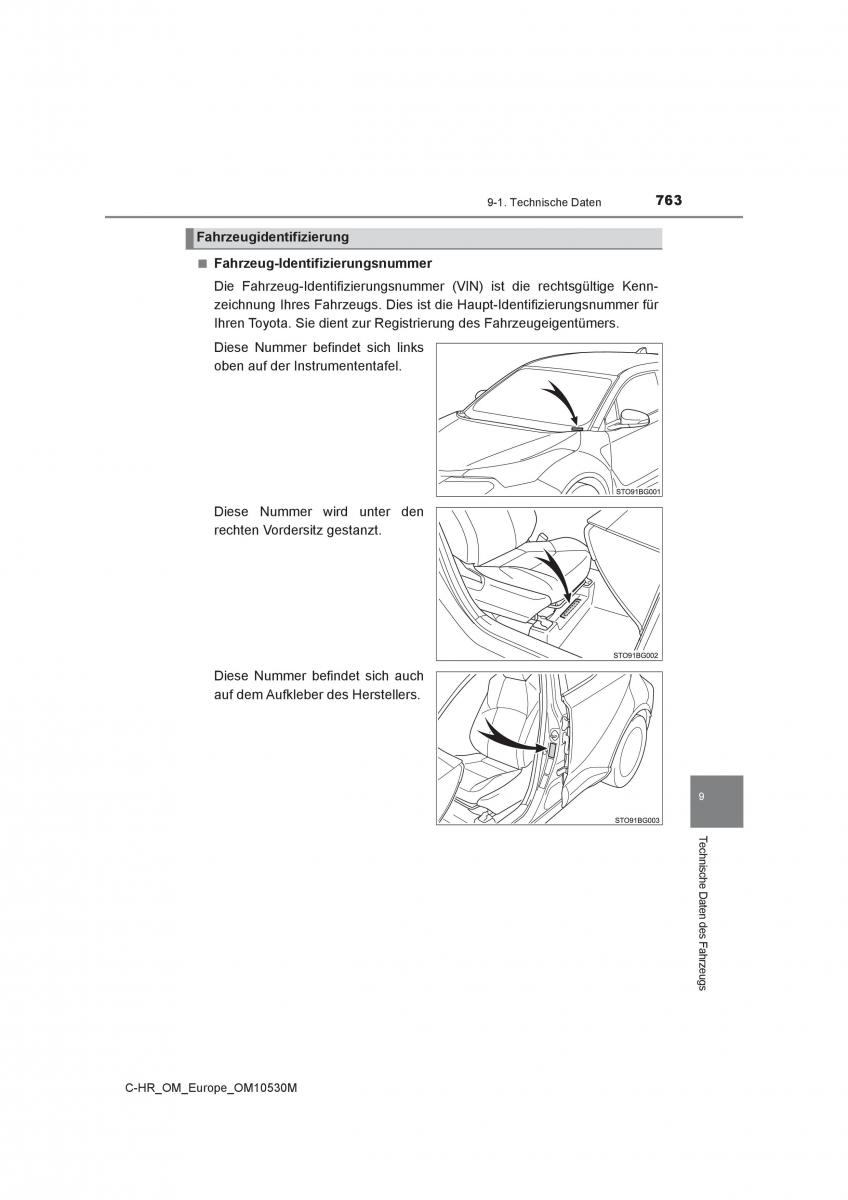 9-1. Technische Daten 763

Fahrzeugidentifizierung

■ Fahrzeug-Identifizierungsnummer

Die Fahrzeug-Identifizierungsnummer (VIN) ist die rechtsgültige Kennzeichnung Ihres Fahrzeugs. Dies ist die Haupt-Identifizierungsnummer für Ihren Toyota. Sie dient zur Registrierung des Fahrzeugeigentümers.

Diese Nummer befindet sich links oben auf der Instrumententafel.

STO91BG001

Diese Nummer wird unter den rechten Vordersitz gestanzt.

STO91BG002

Diese Nummer befindet sich auch auf dem Aufkleber des Herstellers.

STO91BG003

9

Technische Daten des Fahrzeugs

C-HR_OM_Europe_OM10530M