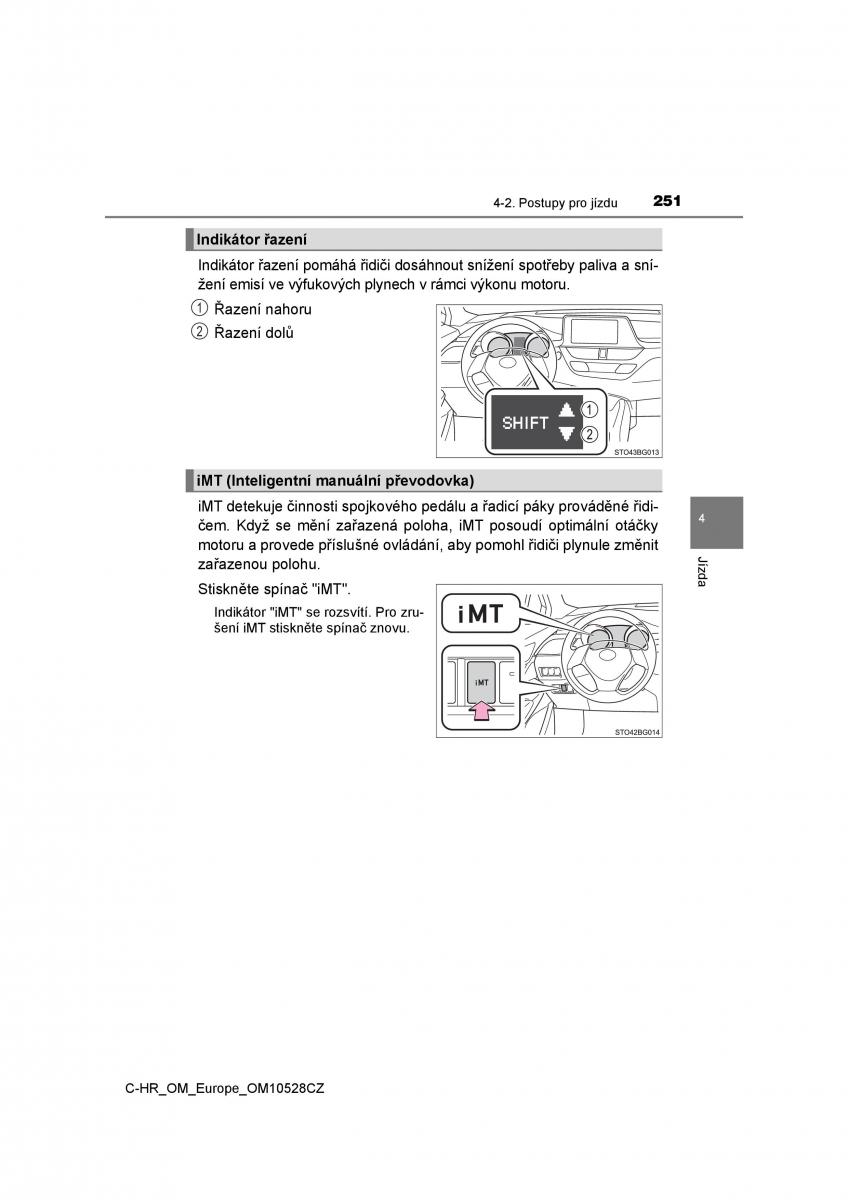 4-2. Postupy pro jízdu 251

Indikátor řazení

Indikátor řazení pomáhá řidiči dosáhnout snížení spotřeby paliva a snížení emisí ve výfukových plynech v rámci výkonu motoru.

① Řazení nahoru

② Řazení dolů

SHIFT ① ②

STO43BG013

iMT (Inteligentní manuální převodovka)

iMT detekuje činnosti spojkového pedálu a řadicí páky prováděné řidičem. Když se mění zařazená poloha, iMT posoudí optimální otáčky motoru a provede příslušné ovládání, aby pomohl řidiči plynule změnit zařazenou polohu.

Stiskněte spínač "iMT".

Indikátor "iMT" se rozsvítí. Pro zrušení iMT stiskněte spínač znovu.

iMT

iMT

STO42BG014

4

Jízda

C-HR_OM_Europe_OM10528CZ