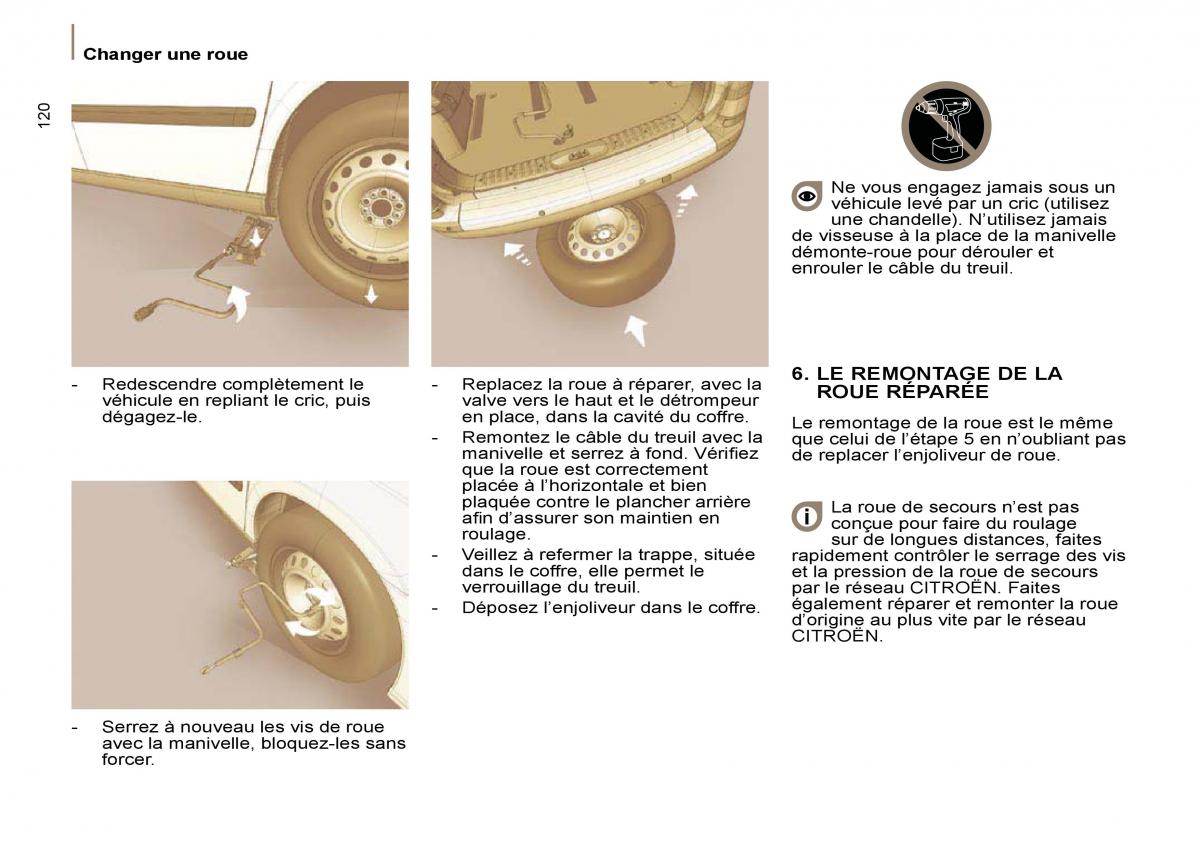 Changer une roue

120

- Redescendre complètement le véhicule en repliant le cric, puis dégagez-le.

- Serrez à nouveau les vis de roue avec la manivelle, bloquez-les sans forcer.

- Replacez la roue à réparer, avec la valve vers le haut et le détrompeur en place, dans la cavité du coffre.
- Remontez le câble du treuil avec la manivelle et serrez à fond. Vérifiez que la roue est correctement placée à l'horizontale et bien plaquée contre le plancher arrière afin d'assurer son maintien en roulage.
- Veillez à refermer la trappe, située dans le coffre, elle permet le verrouillage du treuil.
- Déposez l'enjoliveur dans le coffre.

Ne vous engagez jamais sous un véhicule levé par un cric (utilisez une chandelle). N'utilisez jamais de visseuse à la place de la manivelle démonte-roue pour dérouler et enrouler le câble du treuil.

6. LE REMONTAGE DE LA ROUE RÉPARÉE

Le remontage de la roue est le même que celui de l'étape 5 en n'oubliant pas de replacer l'enjoliveur de roue.

La roue de secours n'est pas conçue pour faire du roulage sur de longues distances, faites rapidement contrôler le serrage des vis et la pression de la roue de secours par le réseau CITROËN. Faites également réparer et remonter la roue d'origine au plus vite par le réseau CITROËN.