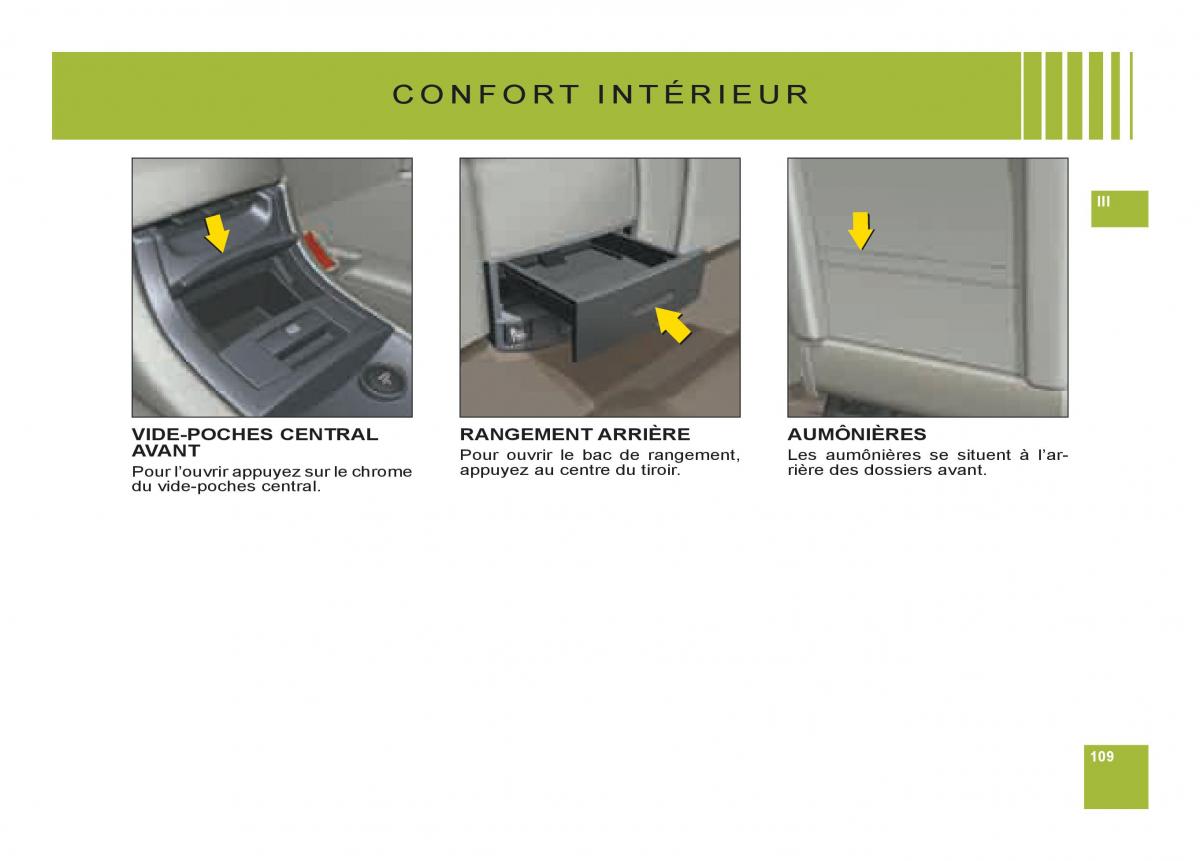 CONFORT INTÉRIEUR

III

VIDE-POCHES CENTRAL AVANT
Pour l'ouvrir appuyez sur le chrome du vide-poches central.

RANGEMENT ARRIÈRE
Pour ouvrir le bac de rangement, appuyez au centre du tiroir.

AUMÔNIÈRES
Les aumônières se situent à l'arrière des dossiers avant.

109