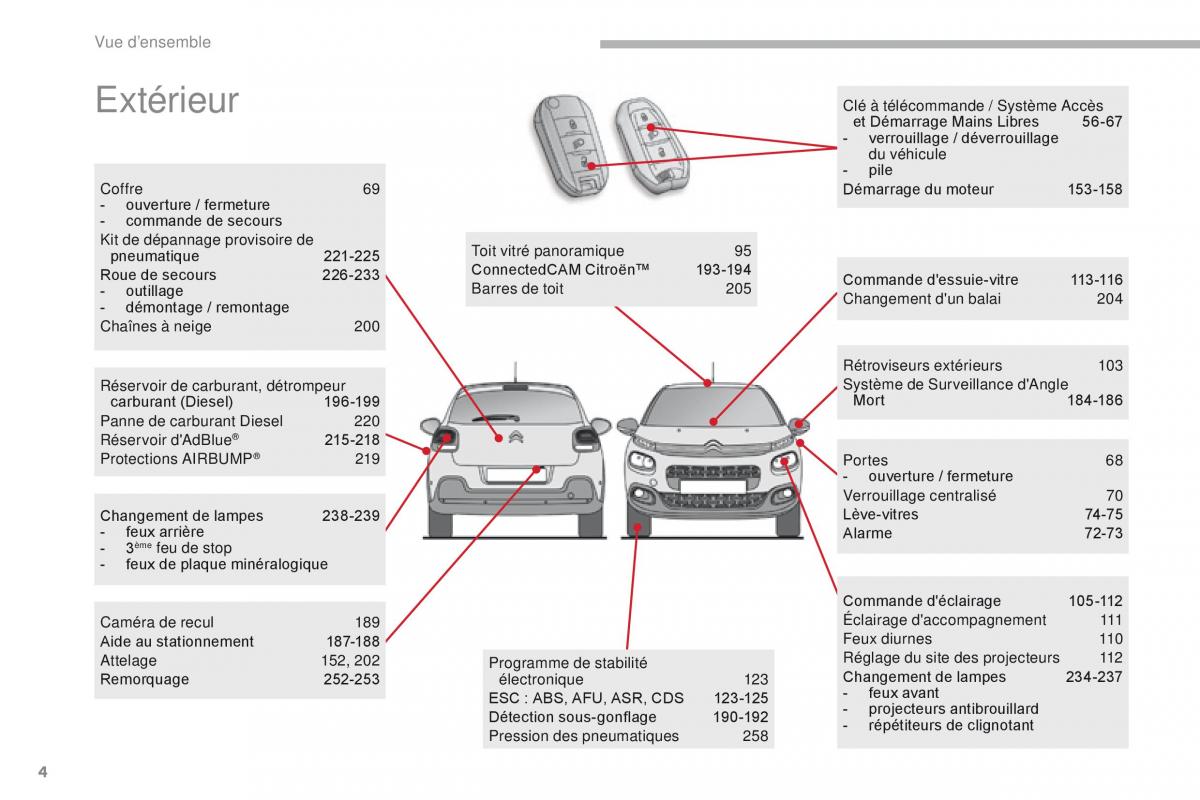 Vue d'ensemble

Extérieur

Coffre 69
- ouverture / fermeture
- commande de secours
Kit de dépannage provisoire de pneumatique 221-225
Roue de secours 226-233
- outillage
- démontage / remontage
Chaînes à neige 200

Réservoir de carburant, détrompeur carburant (Diesel) 196-199
Panne de carburant Diesel 220
Réservoir d'AdBlue® 215-218
Protections AIRBUMP® 219

Changement de lampes 238-239
- feux arrière
- 3ème feu de stop
- feux de plaque minéralogique

Caméra de recul 189
Aide au stationnement 187-188
Attelage 152, 202
Remorquage 252-253

Toit vitré panoramique 95
ConnectedCAM Citroën™ 193-194
Barres de toit 205

Programme de stabilité électronique 123
ESC : ABS, AFU, ASR, CDS 123-125
Détection sous-gonflage 190-192
Pression des pneumatiques 258

Clé à télécommande / Système Accès et Démarrage Mains Libres 56-67
- verrouillage / déverrouillage du véhicule
- pile
Démarrage du moteur 153-158

Commande d'essuie-vitre 113-116
Changement d'un balai 204

Rétroviseurs extérieurs 103
Système de Surveillance d'Angle Mort 184-186

Portes 68
- ouverture / fermeture
Verrouillage centralisé 70
Lève-vitres 74-75
Alarme 72-73

Commande d'éclairage 105-112
Éclairage d'accompagnement 111
Feux diurnes 110
Réglage du site des projecteurs 112
Changement de lampes 234-237
- feux avant
- projecteurs antibrouillard
- répétiteurs de clignotant

4