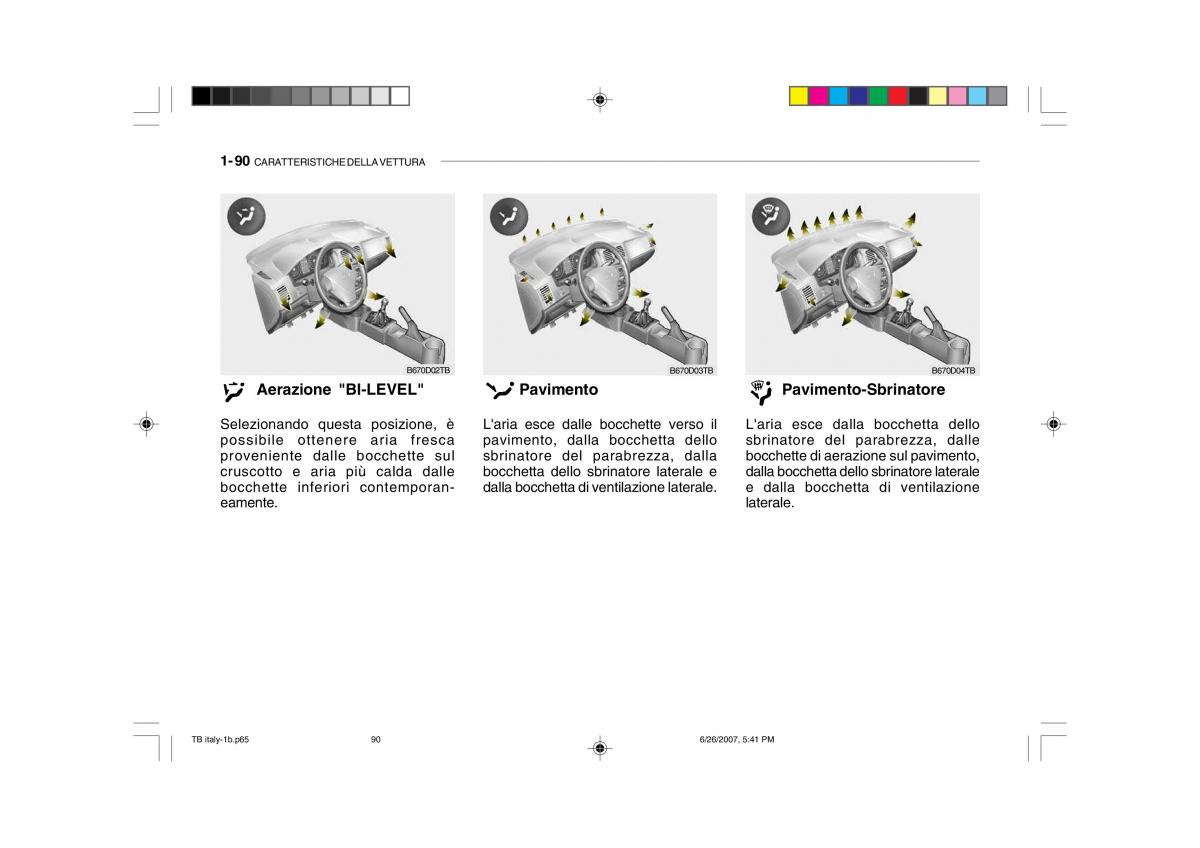 1-90 CARATTERISTICHE DELLA VETTURA

B670D02TB

Aerazione "BI-LEVEL"

Selezionando questa posizione, è possibile ottenere aria fresca proveniente dalle bocchette sul cruscotto e aria più calda dalle bocchette inferiori contemporaneamente.

B670D03TB

Pavimento

L'aria esce dalle bocchette verso il pavimento, dalla bocchetta dello sbrinatore del parabrezza, dalla bocchetta dello sbrinatore laterale e dalla bocchetta di ventilazione laterale.

B670D04TB

Pavimento-Sbrinatore

L'aria esce dalla bocchetta dello sbrinatore del parabrezza, dalle bocchette di aerazione sul pavimento, dalla bocchetta dello sbrinatore laterale e dalla bocchetta di ventilazione laterale.

TB italy-1b.p65 90 6/26/2007, 5:41 PM