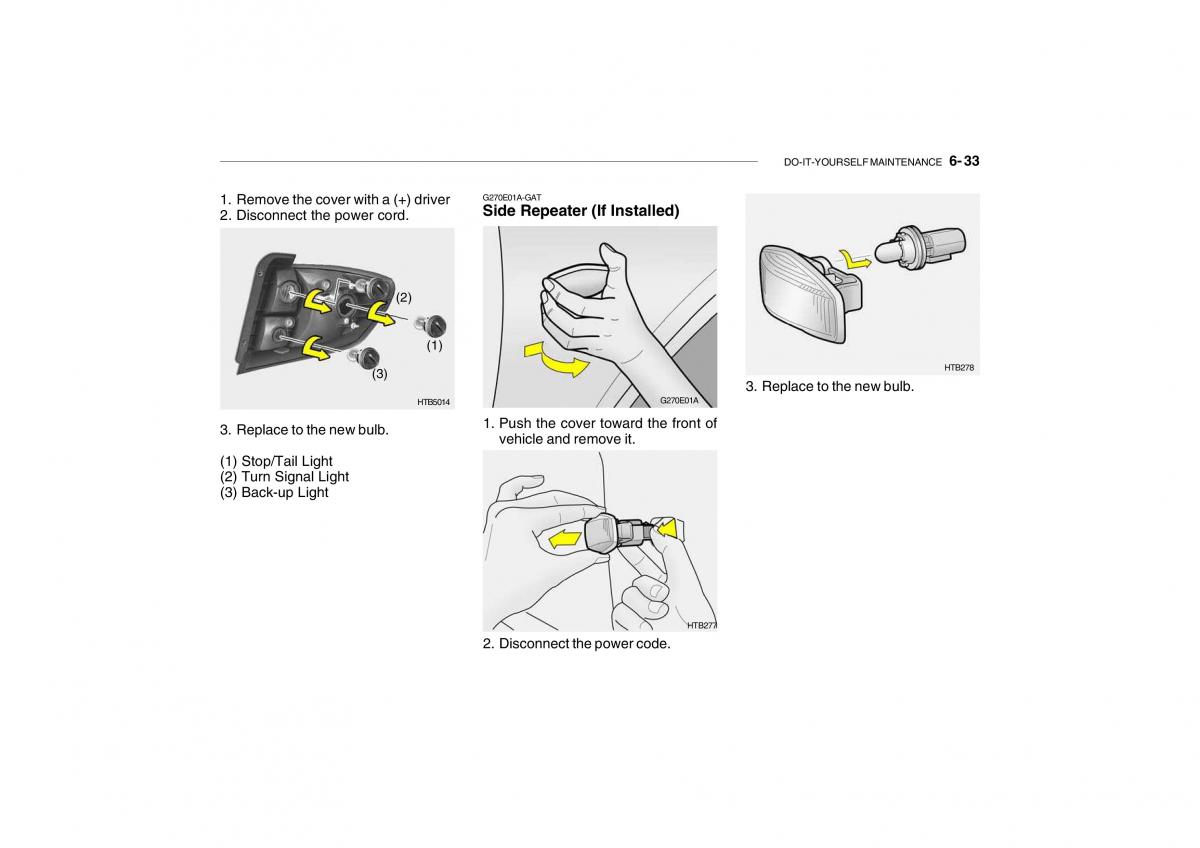 DO-IT-YOURSELF MAINTENANCE 6- 33

1. Remove the cover with a (+) driver
2. Disconnect the power cord.

(2)
(1)
(3)
HTB5014

3. Replace to the new bulb.

(1) Stop/Tail Light
(2) Turn Signal Light
(3) Back-up Light

G270E01A-GAT
Side Repeater (If Installed)

G270E01A

1. Push the cover toward the front of vehicle and remove it.

HTB277

2. Disconnect the power code.

HTB278

3. Replace to the new bulb.