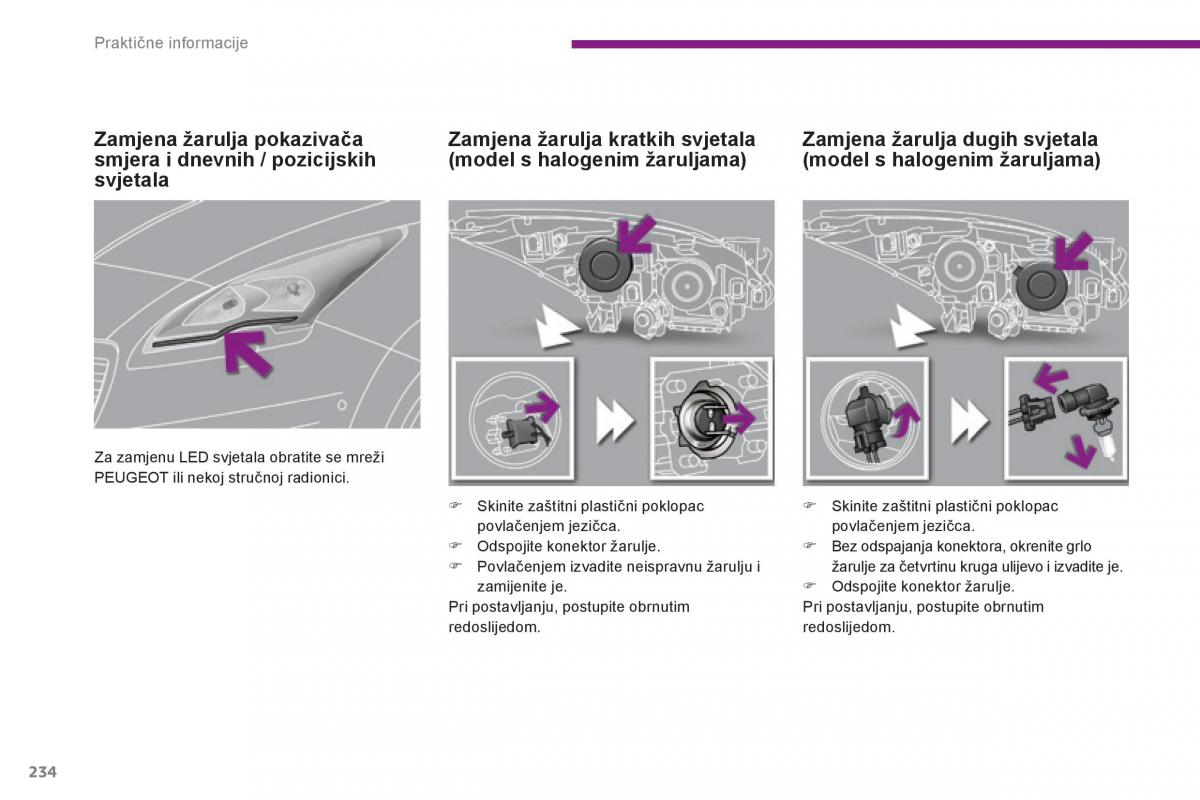 Praktične informacije

Zamjena žarulja pokazivača smjera i dnevnih / pozicijskih svjetala

Za zamjenu LED svjetala obratite se mreži PEUGEOT ili nekoj stručnoj radionici.

Zamjena žarulja kratkih svjetala (model s halogenim žaruljama)

☞ Skinite zaštitni plastični poklopac povlačenjem jezičca.
☞ Odspojite konektor žarulje.
☞ Povlačenjem izvadite neispravnu žarulju i zamijenite je.
Pri postavljanju, postupite obrnutim redoslijedom.

Zamjena žarulja dugih svjetala (model s halogenim žaruljama)

☞ Skinite zaštitni plastični poklopac povlačenjem jezičca.
☞ Bez odspajanja konektora, okrenite grlo žarulje za četvrtinu kruga ulijevo i izvadite je.
☞ Odspojite konektor žarulje.
Pri postavljanju, postupite obrnutim redoslijedom.

234