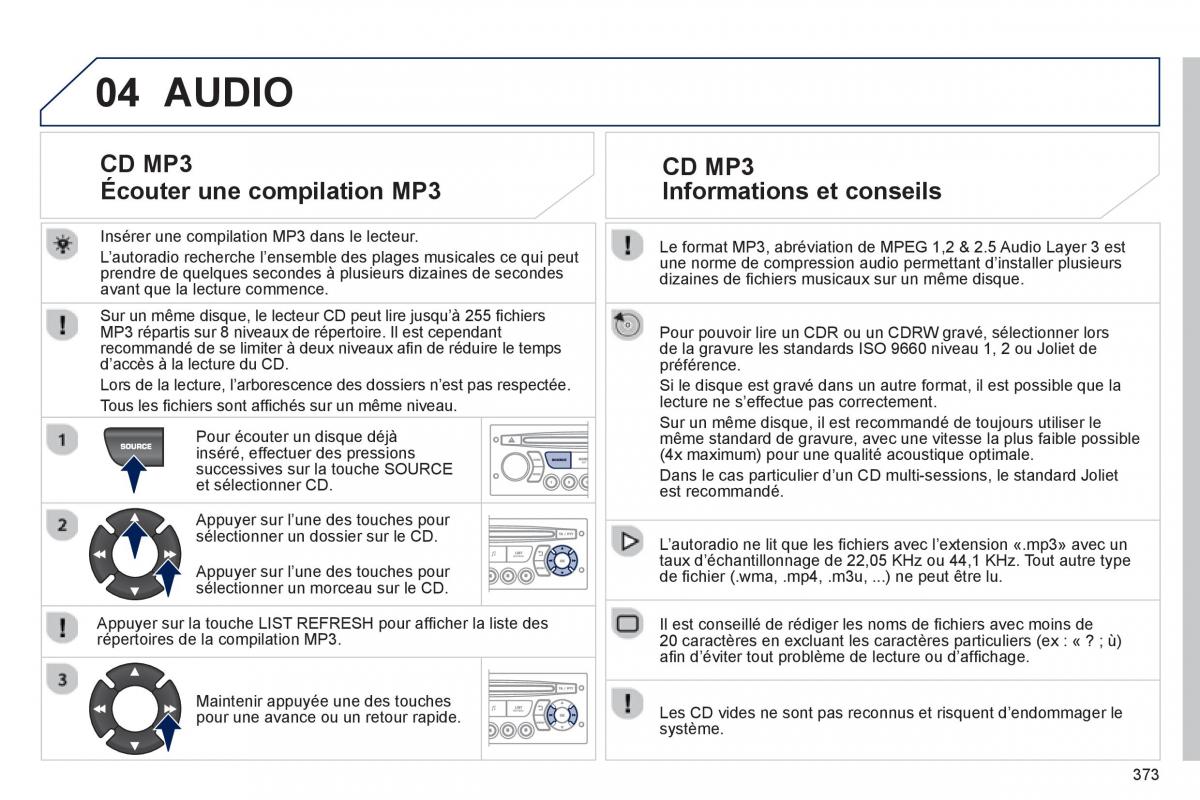 04 AUDIO

CD MP3
Écouter une compilation MP3

Insérer une compilation MP3 dans le lecteur.

L'autoradio recherche l'ensemble des plages musicales ce qui peut prendre de quelques secondes à plusieurs dizaines de secondes avant que la lecture commence.

Sur un même disque, le lecteur CD peut lire jusqu'à 255 fichiers MP3 répartis sur 8 niveaux de répertoire. Il est cependant recommandé de se limiter à deux niveaux afin de réduire le temps d'accès à la lecture du CD.

Lors de la lecture, l'arborescence des dossiers n'est pas respectée.

Tous les fichiers sont affichés sur un même niveau.

1

SOURCE

Pour écouter un disque déjà inséré, effectuer des pressions successives sur la touche SOURCE et sélectionner CD.

2

Appuyer sur l'une des touches pour sélectionner un dossier sur le CD.

Appuyer sur l'une des touches pour sélectionner un morceau sur le CD.

Appuyer sur la touche LIST REFRESH pour afficher la liste des répertoires de la compilation MP3.

3

Maintenir appuyée une des touches pour une avance ou un retour rapide.

CD MP3
Informations et conseils

Le format MP3, abréviation de MPEG 1,2 & 2.5 Audio Layer 3 est une norme de compression audio permettant d'installer plusieurs dizaines de fichiers musicaux sur un même disque.

Pour pouvoir lire un CDR ou un CDRW gravé, sélectionner lors de la gravure les standards ISO 9660 niveau 1, 2 ou Joliet de préférence.

Si le disque est gravé dans un autre format, il est possible que la lecture ne s'effectue pas correctement.

Sur un même disque, il est recommandé de toujours utiliser le même standard de gravure, avec une vitesse la plus faible possible (4x maximum) pour une qualité acoustique optimale.

Dans le cas particulier d'un CD multi-sessions, le standard Joliet est recommandé.

L'autoradio ne lit que les fichiers avec l'extension «.mp3» avec un taux d'échantillonnage de 22,05 KHz ou 44,1 KHz. Tout autre type de fichier (.wma, .mp4, .m3u, ...) ne peut être lu.

Il est conseillé de rédiger les noms de fichiers avec moins de 20 caractères en excluant les caractères particuliers (ex : « ? ; ù) afin d'éviter tout problème de lecture ou d'affichage.

Les CD vides ne sont pas reconnus et risquent d'endommager le système.

373