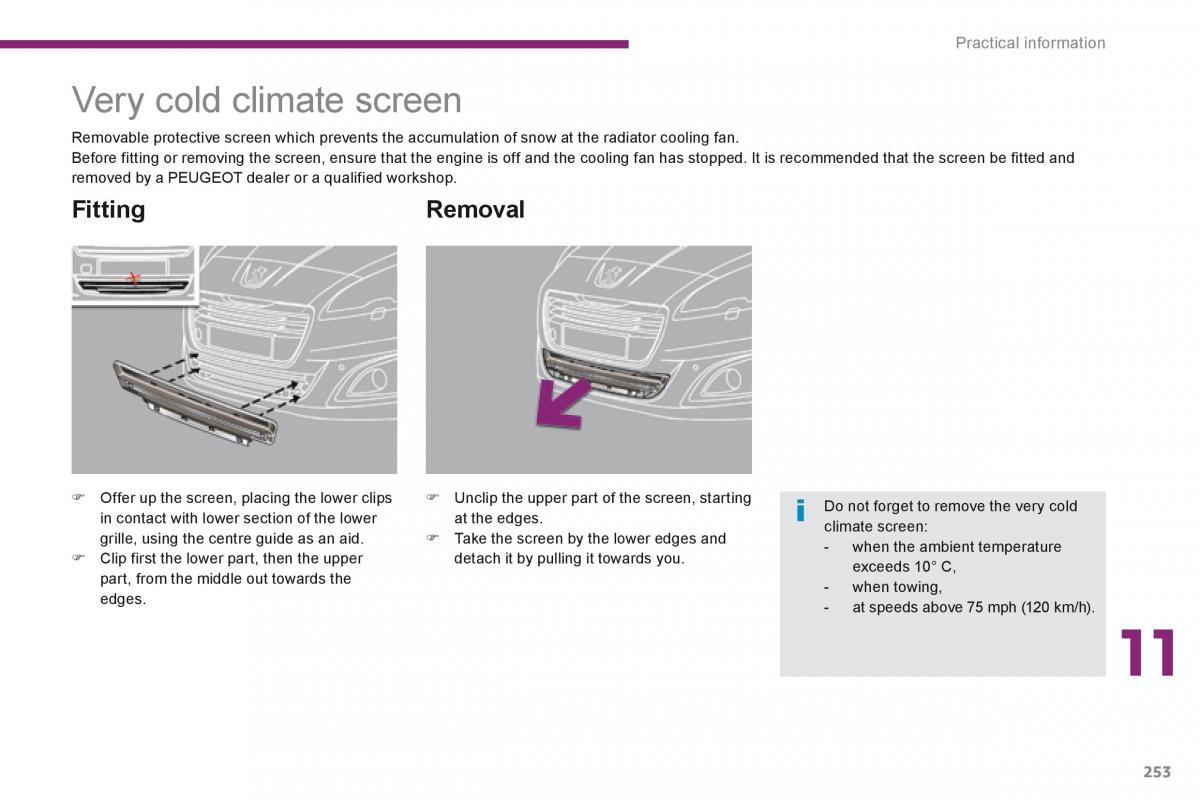 Practical information

Very cold climate screen

Removable protective screen which prevents the accumulation of snow at the radiator cooling fan.
Before fitting or removing the screen, ensure that the engine is off and the cooling fan has stopped. It is recommended that the screen be fitted and removed by a PEUGEOT dealer or a qualified workshop.

Fitting

☞ Offer up the screen, placing the lower clips in contact with lower section of the lower grille, using the centre guide as an aid.
☞ Clip first the lower part, then the upper part, from the middle out towards the edges.

Removal

☞ Unclip the upper part of the screen, starting at the edges.
☞ Take the screen by the lower edges and detach it by pulling it towards you.

i Do not forget to remove the very cold climate screen:
- when the ambient temperature exceeds 10° C,
- when towing,
- at speeds above 75 mph (120 km/h).

11

253