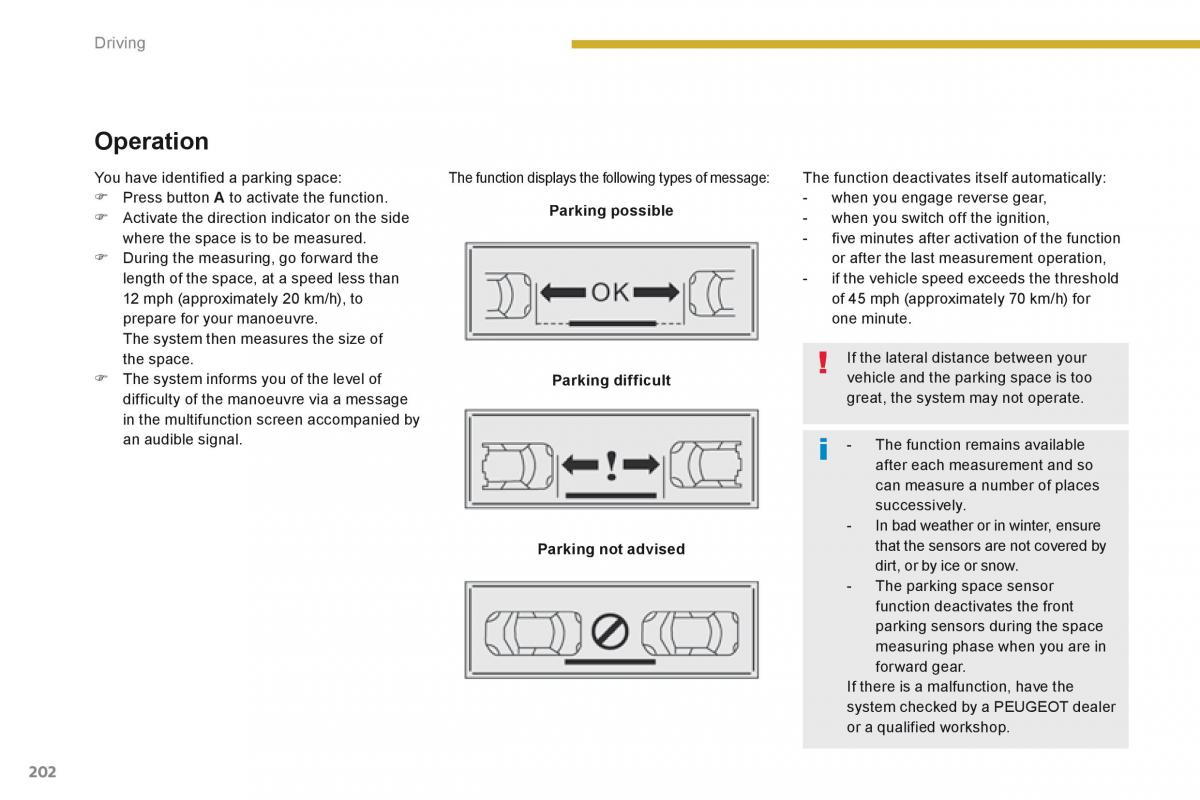 Driving

Operation

You have identified a parking space:
☞ Press button **A** to activate the function.
☞ Activate the direction indicator on the side where the space is to be measured.
☞ During the measuring, go forward the length of the space, at a speed less than 12 mph (approximately 20 km/h), to prepare for your manoeuvre.
The system then measures the size of the space.
☞ The system informs you of the level of difficulty of the manoeuvre via a message in the multifunction screen accompanied by an audible signal.

The function displays the following types of message:

Parking possible

OK

Parking difficult

!

Parking not advised

The function deactivates itself automatically:
- when you engage reverse gear,
- when you switch off the ignition,
- five minutes after activation of the function or after the last measurement operation,
- if the vehicle speed exceeds the threshold of 45 mph (approximately 70 km/h) for one minute.

!
If the lateral distance between your vehicle and the parking space is too great, the system may not operate.

i
- The function remains available after each measurement and so can measure a number of places successively.
- In bad weather or in winter, ensure that the sensors are not covered by dirt, or by ice or snow.
- The parking space sensor function deactivates the front parking sensors during the space measuring phase when you are in forward gear.
If there is a malfunction, have the system checked by a PEUGEOT dealer or a qualified workshop.

202