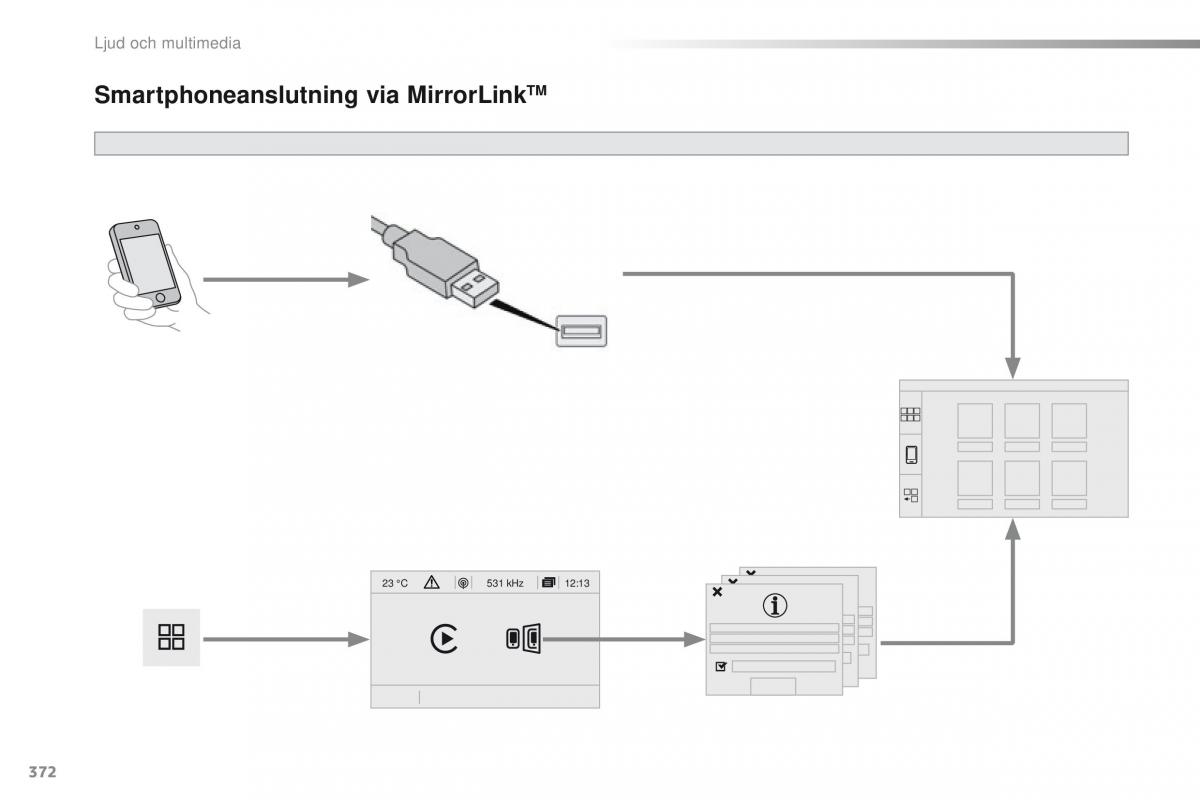 Ljud och multimedia

Smartphoneanslutning via MirrorLink™

23 °C

531 kHz

12:13

372