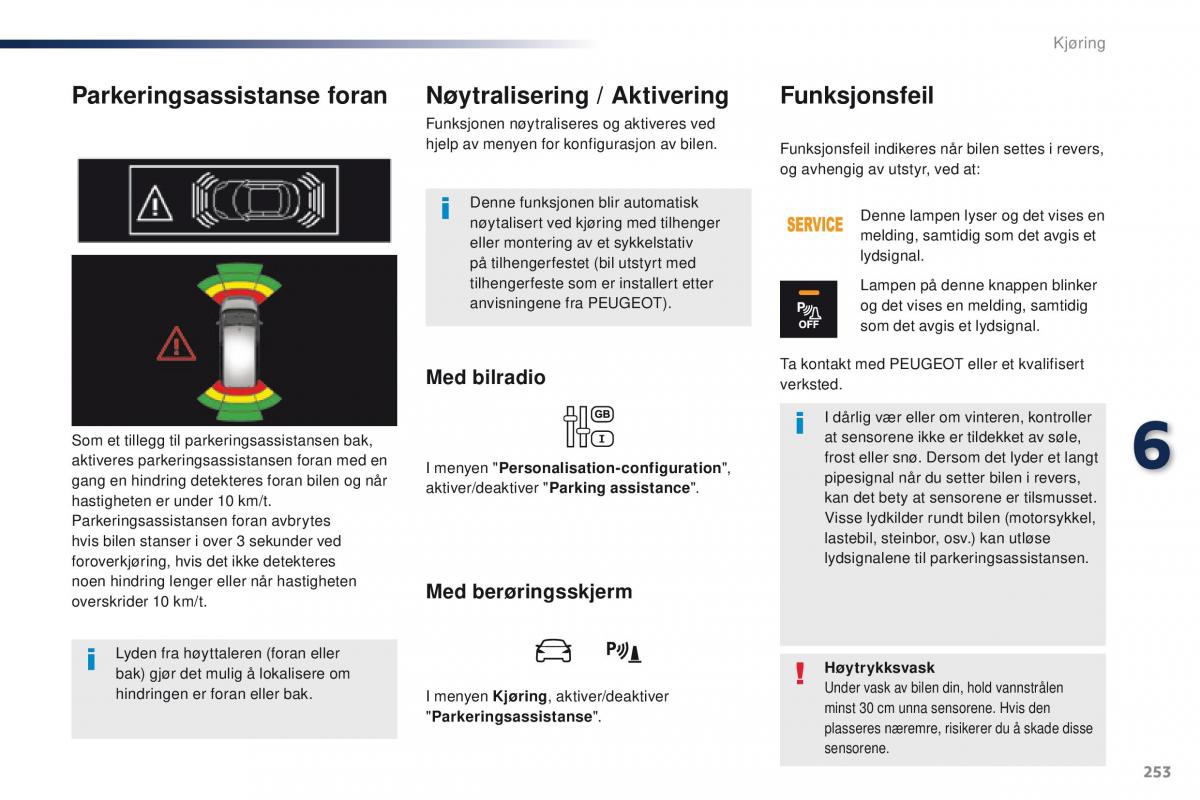 Kjøring

Parkeringsassistanse foran

Som et tillegg til parkeringsassistansen bak, aktiveres parkeringsassistansen foran med en gang en hindring detekteres foran bilen og når hastigheten er under 10 km/t.
Parkeringsassistansen foran avbrytes hvis bilen stanser i over 3 sekunder ved foroverkjøring, hvis det ikke detekteres noen hindring lenger eller når hastigheten overskrider 10 km/t.

Lyden fra høyttaleren (foran eller bak) gjør det mulig å lokalisere om hindringen er foran eller bak.

Nøytralisering / Aktivering

Funksjonen nøytraliseres og aktiveres ved hjelp av menyen for konfigurasjon av bilen.

Denne funksjonen blir automatisk nøytalisert ved kjøring med tilhenger eller montering av et sykkelstativ på tilhengerfestet (bil utstyrt med tilhengerfeste som er installert etter anvisningene fra PEUGEOT).

Med bilradio

GB
I

I menyen "Personalisation-configuration", aktiver/deaktiver "Parking assistance".

Med berøringsskjerm

I menyen Kjøring, aktiver/deaktiver "Parkeringsassistanse".

Funksjonsfeil

Funksjonsfeil indikeres når bilen settes i revers, og avhengig av utstyr, ved at:

SERVICE
Denne lampen lyser og det vises en melding, samtidig som det avgis et lydsignal.

OFF
Lampen på denne knappen blinker og det vises en melding, samtidig som det avgis et lydsignal.

Ta kontakt med PEUGEOT eller et kvalifisert verksted.

I dårlig vær eller om vinteren, kontroller at sensorene ikke er tildekket av søle, frost eller snø. Dersom det lyder et langt pipesignal når du setter bilen i revers, kan det bety at sensorene er tilsmusset. Visse lydkilder rundt bilen (motorsykkel, lastebil, steinbor, osv.) kan utløse lydsignalene til parkeringsassistansen.

Høytrykksvask
Under vask av bilen din, hold vannstrålen minst 30 cm unna sensorene. Hvis den plasseres næremre, risikerer du å skade disse sensorene.

6

253