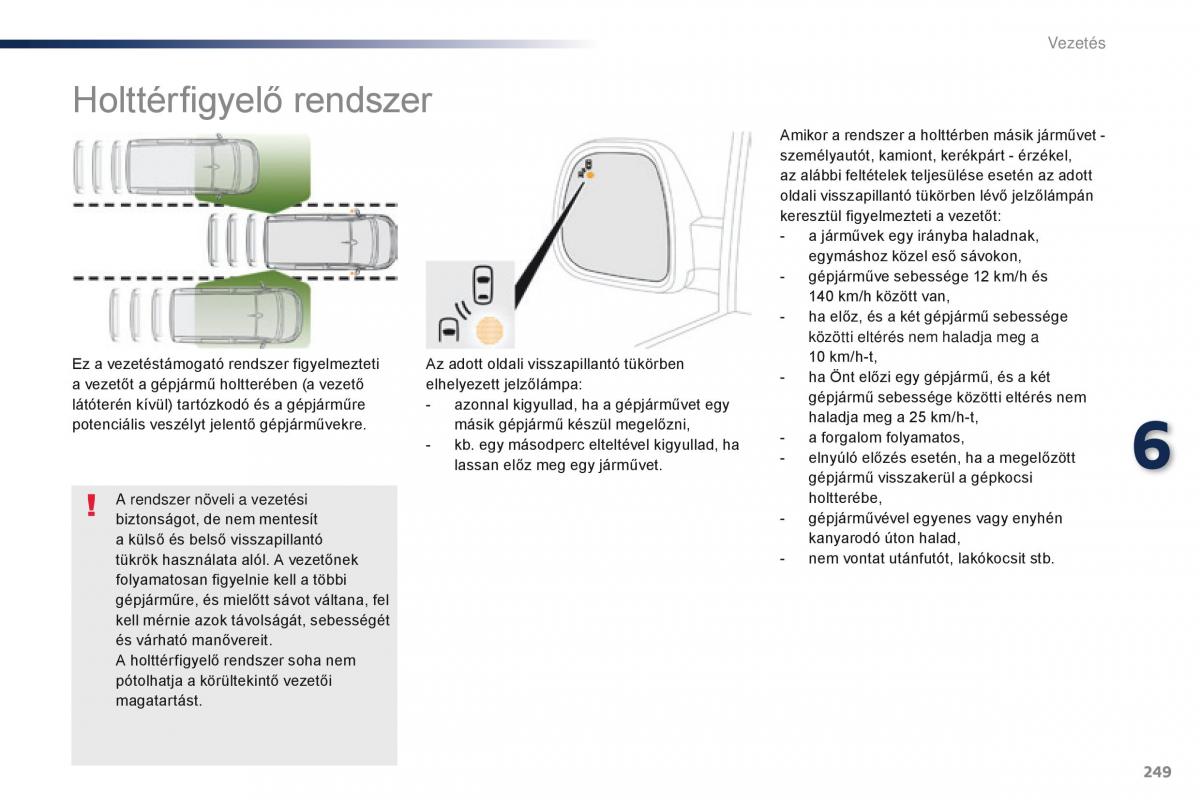 Vezetés

Holttérfigyelő rendszer

Ez a vezetéstámogató rendszer figyelmezteti a vezetőt a gépjármű holtterében (a vezető látóterén kívül) tartózkodó és a gépjárműre potenciális veszélyt jelentő gépjárművekre.

!

A rendszer növeli a vezetési biztonságot, de nem mentesít a külső és belső visszapillantó tükrök használata alól. A vezetőnek folyamatosan figyelnie kell a többi gépjárműre, és mielőtt sávot váltana, fel kell mérnie azok távolságát, sebességét és várható manővereit.
A holttérfigyelő rendszer soha nem pótolhatja a körültekintő vezetői magatartást.

Az adott oldali visszapillantó tükörben elhelyezett jelzőlámpa:
- azonnal kigyullad, ha a gépjárművet egy másik gépjármű készül megelőzni,
- kb. egy másodperc elteltével kigyullad, ha lassan előz meg egy járművet.

Amikor a rendszer a holttérben másik járművet - személyautót, kamiont, kerékpárt - érzékel, az alábbi feltételek teljesülése esetén az adott oldali visszapillantó tükörben lévő jelzőlámpán keresztül figyelmezteti a vezetőt:
- a járművek egy irányba haladnak, egymáshoz közel eső sávokon,
- gépjárműve sebessége 12 km/h és 140 km/h között van,
- ha előz, és a két gépjármű sebessége közötti eltérés nem haladja meg a 10 km/h-t,
- ha Önt előzi egy gépjármű, és a két gépjármű sebessége közötti eltérés nem haladja meg a 25 km/h-t,
- a forgalom folyamatos,
- elnyúló előzés esetén, ha a megelőzött gépjármű visszakerül a gépkocsi holtterébe,
- gépjárművével egyenes vagy enyhén kanyarodó úton halad,
- nem vontat utánfutót, lakókocsit stb.

6

249