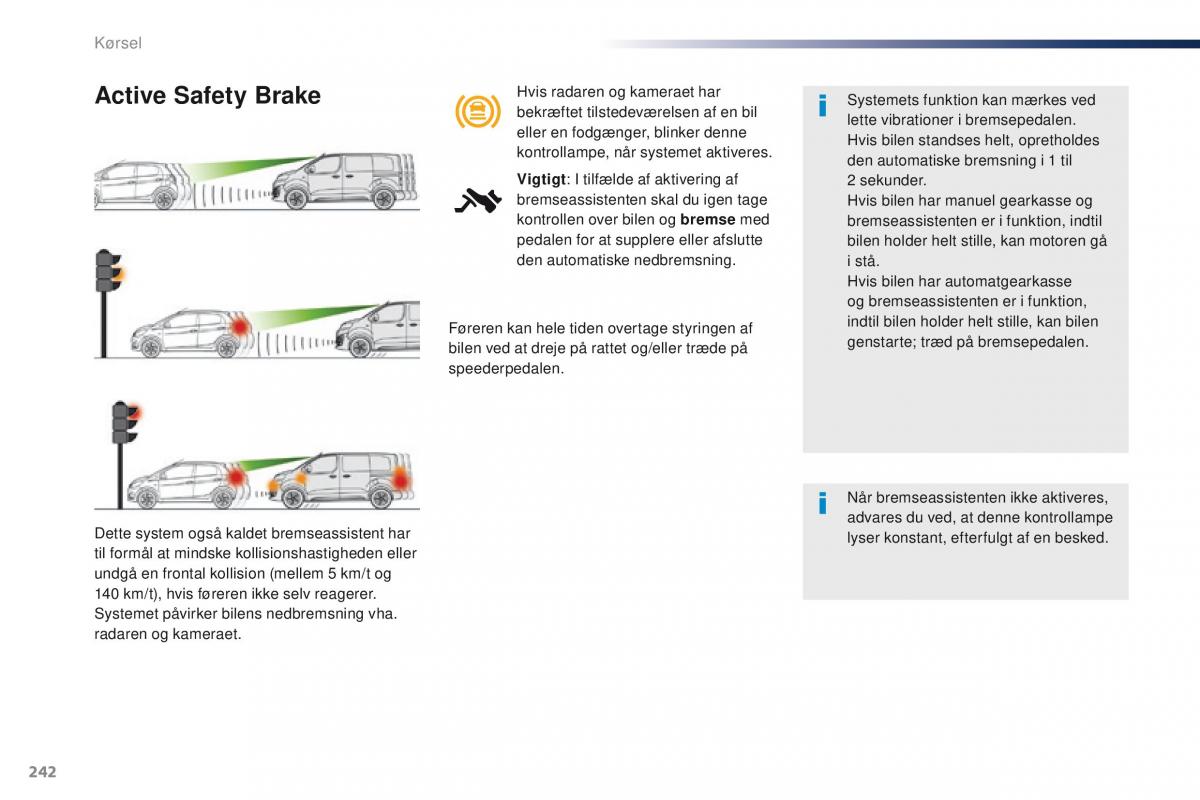 Kørsel

Active Safety Brake

Dette system også kaldet bremseassistent har til formål at mindske kollisionshastigheden eller undgå en frontal kollision (mellem 5 km/t og 140 km/t), hvis føreren ikke selv reagerer.
Systemet påvirker bilens nedbremsning vha. radaren og kameraet.

Hvis radaren og kameraet har bekræftet tilstedeværelsen af en bil eller en fodgænger, blinker denne kontrollampe, når systemet aktiveres.

Vigtigt: I tilfælde af aktivering af bremseassistenten skal du igen tage kontrollen over bilen og bremse med pedalen for at supplere eller afslutte den automatiske nedbremsning.

Føreren kan hele tiden overtage styringen af bilen ved at dreje på rattet og/eller træde på speederpedalen.

Systemets funktion kan mærkes ved lette vibrationer i bremsepedalen.
Hvis bilen standses helt, opretholdes den automatiske bremsning i 1 til 2 sekunder.
Hvis bilen har manuel gearkasse og bremseassistenten er i funktion, indtil bilen holder helt stille, kan motoren gå i stå.
Hvis bilen har automatgearkasse og bremseassistenten er i funktion, indtil bilen holder helt stille, kan bilen genstarte; træd på bremsepedalen.

Når bremseassistenten ikke aktiveres, advares du ved, at denne kontrollampe lyser konstant, efterfulgt af en besked.

242