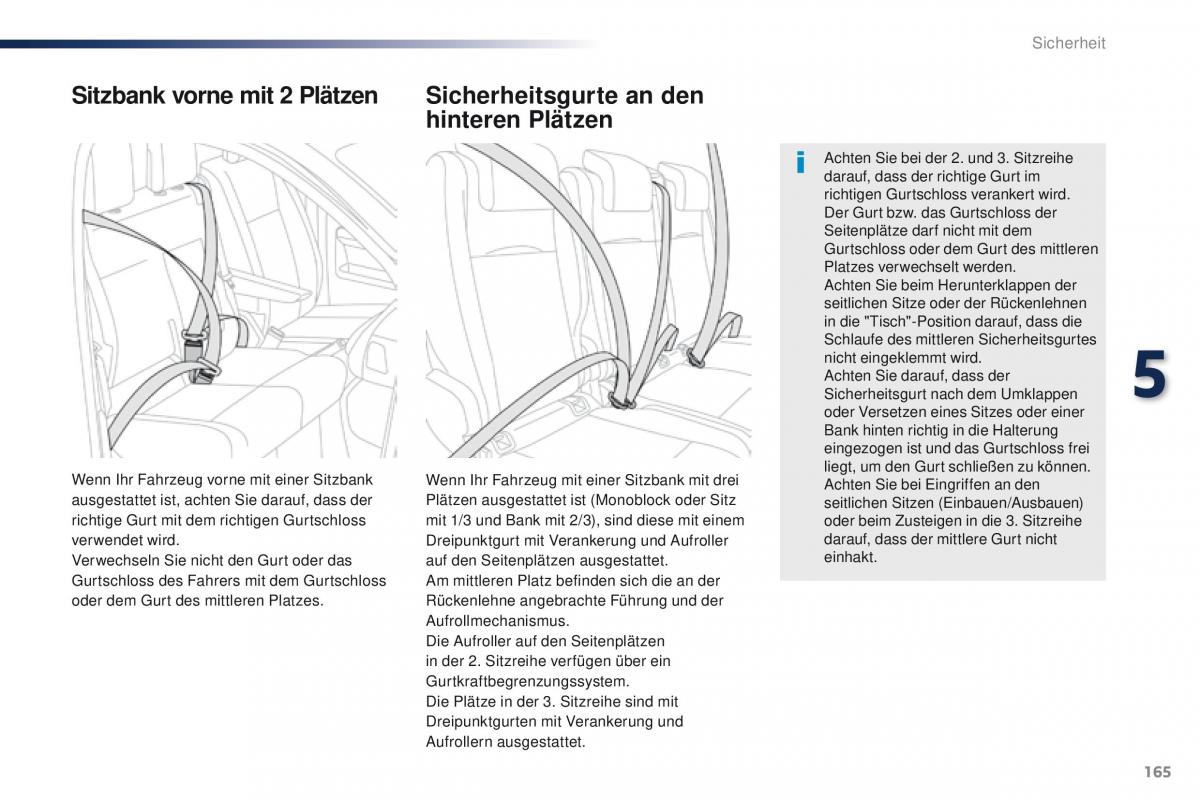 Sicherheit

Sitzbank vorne mit 2 Plätzen

Wenn Ihr Fahrzeug vorne mit einer Sitzbank ausgestattet ist, achten Sie darauf, dass der richtige Gurt mit dem richtigen Gurtschloss verwendet wird.
Verwechseln Sie nicht den Gurt oder das Gurtschloss des Fahrers mit dem Gurtschloss oder dem Gurt des mittleren Platzes.

Sicherheitsgurte an den hinteren Plätzen

Wenn Ihr Fahrzeug mit einer Sitzbank mit drei Plätzen ausgestattet ist (Monoblock oder Sitz mit 1/3 und Bank mit 2/3), sind diese mit einem Dreipunktgurt mit Verankerung und Aufroller auf den Seitenplätzen ausgestattet.
Am mittleren Platz befinden sich die an der Rückenlehne angebrachte Führung und der Aufrollmechanismus.
Die Aufroller auf den Seitenplätzen in der 2. Sitzreihe verfügen über ein Gurtkraftbegrenzungssystem.
Die Plätze in der 3. Sitzreihe sind mit Dreipunktgurten mit Verankerung und Aufrollern ausgestattet.

i

Achten Sie bei der 2. und 3. Sitzreihe darauf, dass der richtige Gurt im richtigen Gurtschloss verankert wird. Der Gurt bzw. das Gurtschloss der Seitenplätze darf nicht mit dem Gurtschloss oder dem Gurt des mittleren Platzes verwechselt werden.
Achten Sie beim Herunterklappen der seitlichen Sitze oder der Rückenlehnen in die "Tisch"-Position darauf, dass die Schlaufe des mittleren Sicherheitsgurtes nicht eingeklemmt wird.
Achten Sie darauf, dass der Sicherheitsgurt nach dem Umklappen oder Versetzen eines Sitzes oder einer Bank hinten richtig in die Halterung eingezogen ist und das Gurtschloss frei liegt, um den Gurt schließen zu können.
Achten Sie bei Eingriffen an den seitlichen Sitzen (Einbauen/Ausbauen) oder beim Zusteigen in die 3. Sitzreihe darauf, dass der mittlere Gurt nicht einhakt.

5

165