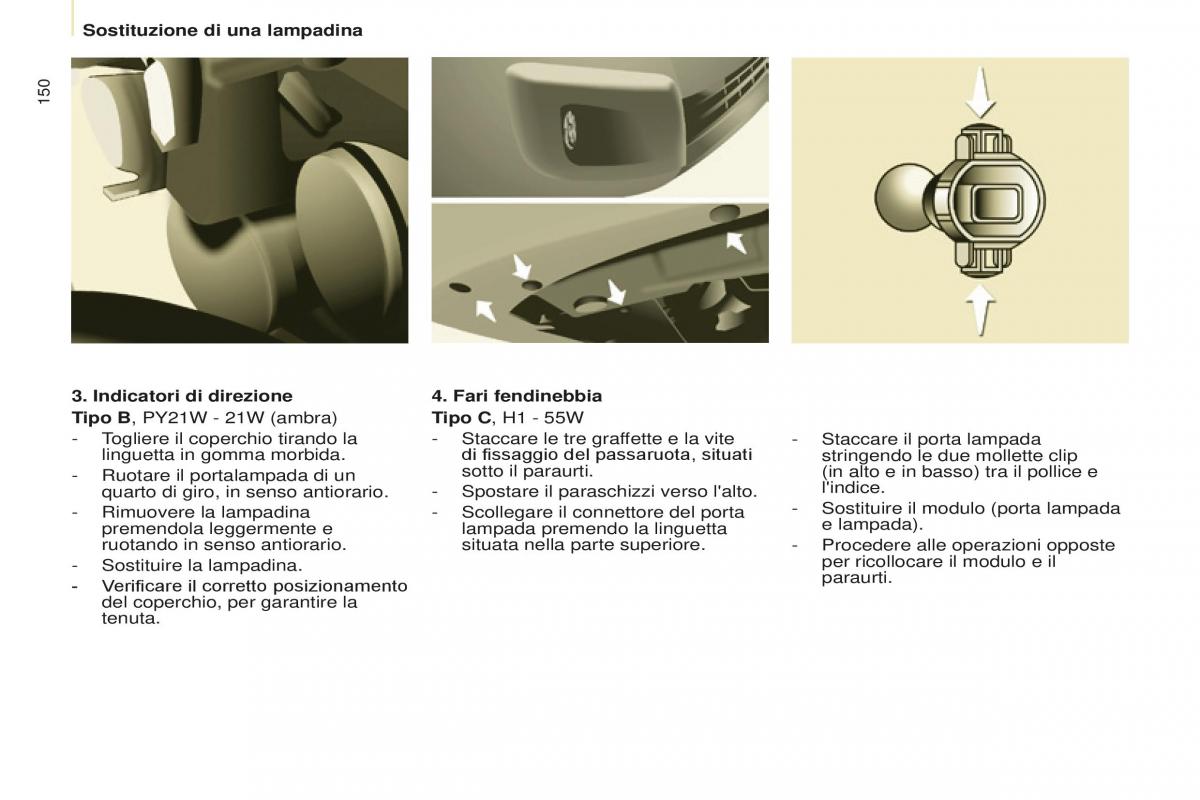 Sostituzione di una lampadina

150

3. Indicatori di direzione

Tipo B, PY21W - 21W (ambra)

- Togliere il coperchio tirando la linguetta in gomma morbida.
- Ruotare il portalampada di un quarto di giro, in senso antiorario.
- Rimuovere la lampadina premendola leggermente e ruotando in senso antiorario.
- Sostituire la lampadina.
- Verificare il corretto posizionamento del coperchio, per garantire la tenuta.

4. Fari fendinebbia

Tipo C, H1 - 55W

- Staccare le tre graffette e la vite di fissaggio del passaruota, situati sotto il paraurti.
- Spostare il paraschizzi verso l'alto.
- Scollegare il connettore del porta lampada premendo la linguetta situata nella parte superiore.

- Staccare il porta lampada stringendo le due mollette clip (in alto e in basso) tra il pollice e l'indice.
- Sostituire il modulo (porta lampada e lampada).
- Procedere alle operazioni opposte per ricollocare il modulo e il paraurti.