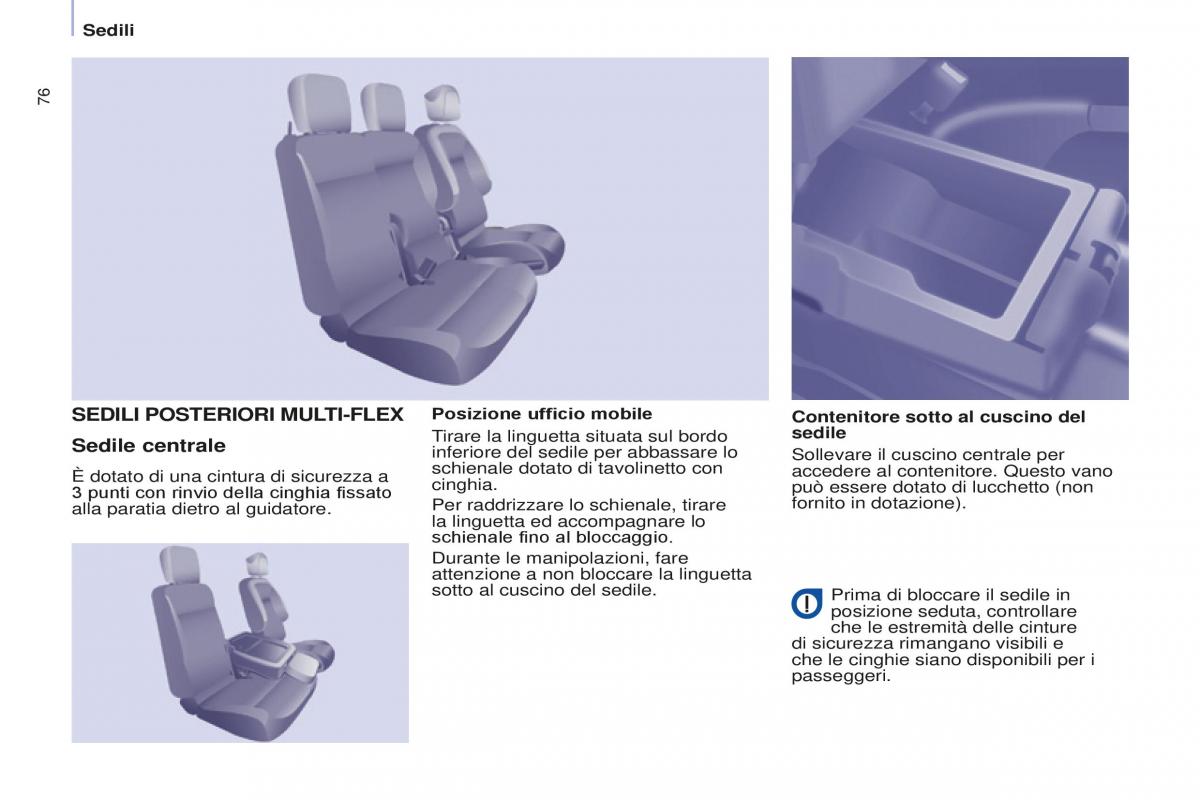 Sedili

76

SEDILI POSTERIORI MULTI-FLEX

Sedile centrale

È dotato di una cintura di sicurezza a 3 punti con rinvio della cinghia fissato alla paratia dietro al guidatore.

Posizione ufficio mobile

Tirare la linguetta situata sul bordo inferiore del sedile per abbassare lo schienale dotato di tavolinetto con cinghia.

Per raddrizzare lo schienale, tirare la linguetta ed accompagnare lo schienale fino al bloccaggio.

Durante le manipolazioni, fare attenzione a non bloccare la linguetta sotto al cuscino del sedile.

Contenitore sotto al cuscino del sedile

Sollevare il cuscino centrale per accedere al contenitore. Questo vano può essere dotato di lucchetto (non fornito in dotazione).

Prima di bloccare il sedile in posizione seduta, controllare che le estremità delle cinture di sicurezza rimangano visibili e che le cinghie siano disponibili per i passeggeri.