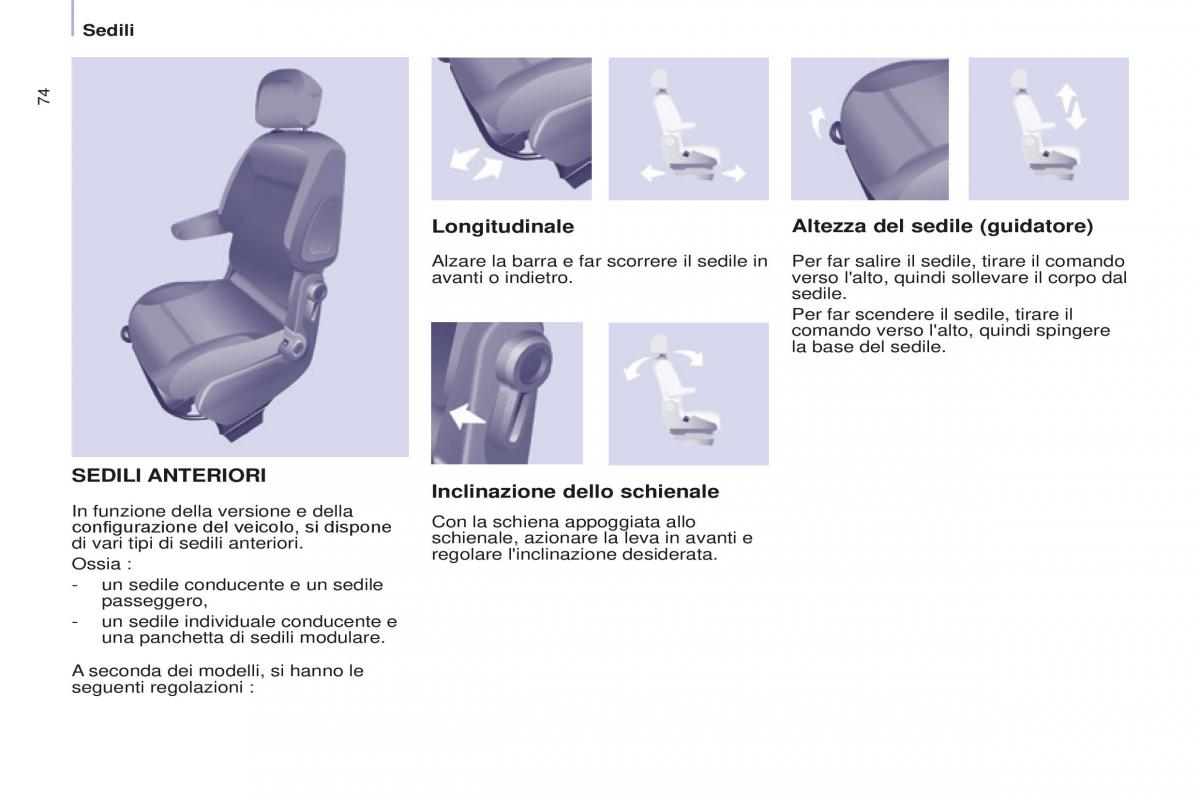 Sedili

74

SEDILI ANTERIORI

In funzione della versione e della configurazione del veicolo, si dispone di vari tipi di sedili anteriori.

Ossia :

- un sedile conducente e un sedile passeggero,
- un sedile individuale conducente e una panchetta di sedili modulare.

A seconda dei modelli, si hanno le seguenti regolazioni :

Longitudinale

Alzare la barra e far scorrere il sedile in avanti o indietro.

Inclinazione dello schienale

Con la schiena appoggiata allo schienale, azionare la leva in avanti e regolare l'inclinazione desiderata.

Altezza del sedile (guidatore)

Per far salire il sedile, tirare il comando verso l'alto, quindi sollevare il corpo dal sedile.

Per far scendere il sedile, tirare il comando verso l'alto, quindi spingere la base del sedile.