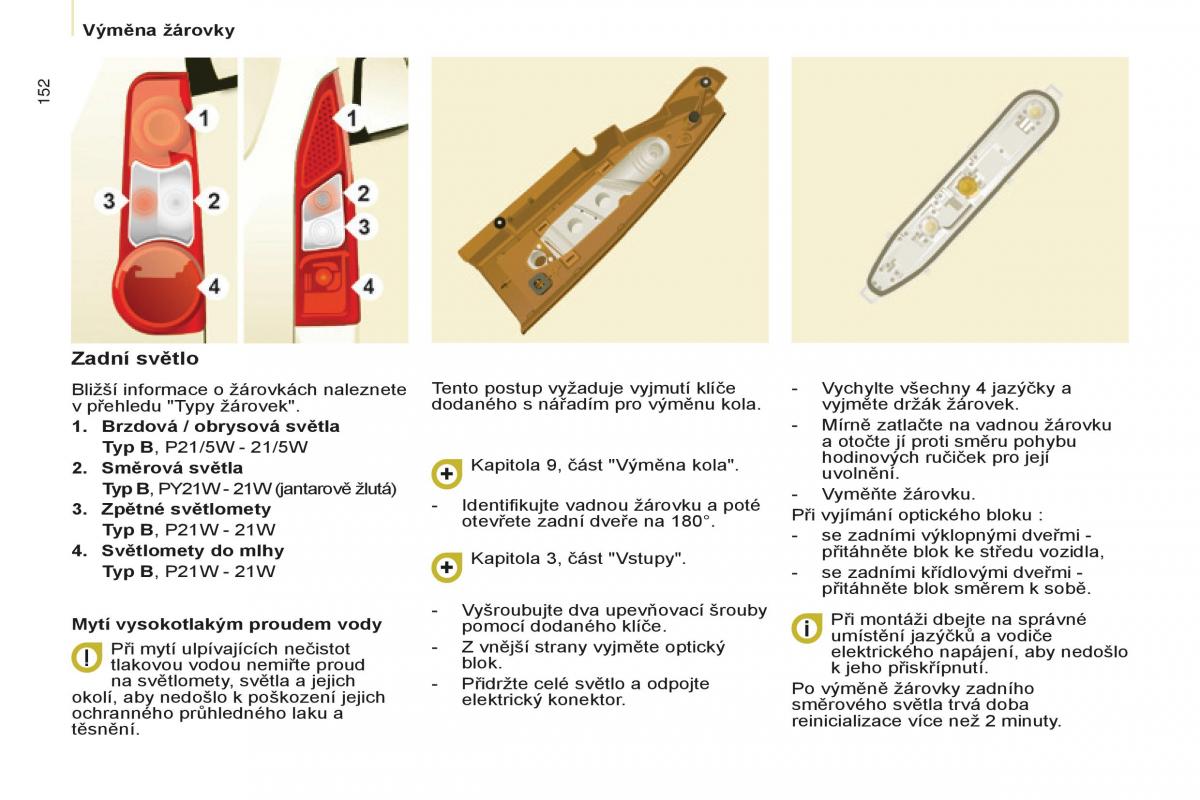 Výměna žárovky

152

1
3
2
4

1
2
3
4

Zadní světlo

Bližší informace o žárovkách naleznete v přehledu "Typy žárovek".

1. Brzdová / obrysová světla
Typ B, P21/5W - 21/5W

2. Směrová světla
Typ B, PY21W - 21W (jantarově žlutá)

3. Zpětné světlomety
Typ B, P21W - 21W

4. Světlomety do mlhy
Typ B, P21W - 21W

Mytí vysokotlakým proudem vody

Při mytí ulpívajících nečistot tlakovou vodou nemiřte proud na světlomety, světla a jejich okolí, aby nedošlo k poškození jejich ochranného průhledného laku a těsnění.

Tento postup vyžaduje vyjmutí klíče dodaného s nářadím pro výměnu kola.

Kapitola 9, část "Výměna kola".

- Identifikujte vadnou žárovku a poté otevřete zadní dveře na 180°.

Kapitola 3, část "Vstupy".

- Vyšroubujte dva upevňovací šrouby pomocí dodaného klíče.
- Z vnější strany vyjměte optický blok.
- Přidržte celé světlo a odpojte elektrický konektor.

- Vychylte všechny 4 jazýčky a vyjměte držák žárovek.
- Mírně zatlačte na vadnou žárovku a otočte jí proti směru pohybu hodinových ručiček pro její uvolnění.
- Vyměňte žárovku.

Při vyjímání optického bloku :
- se zadními výklopnými dveřmi - přitáhněte blok ke středu vozidla,
- se zadními křídlovými dveřmi - přitáhněte blok směrem k sobě.

Při montáži dbejte na správné umístění jazýčků a vodiče elektrického napájení, aby nedošlo k jeho přiskřípnutí.

Po výměně žárovky zadního směrového světla trvá doba reinicializace více než 2 minuty.