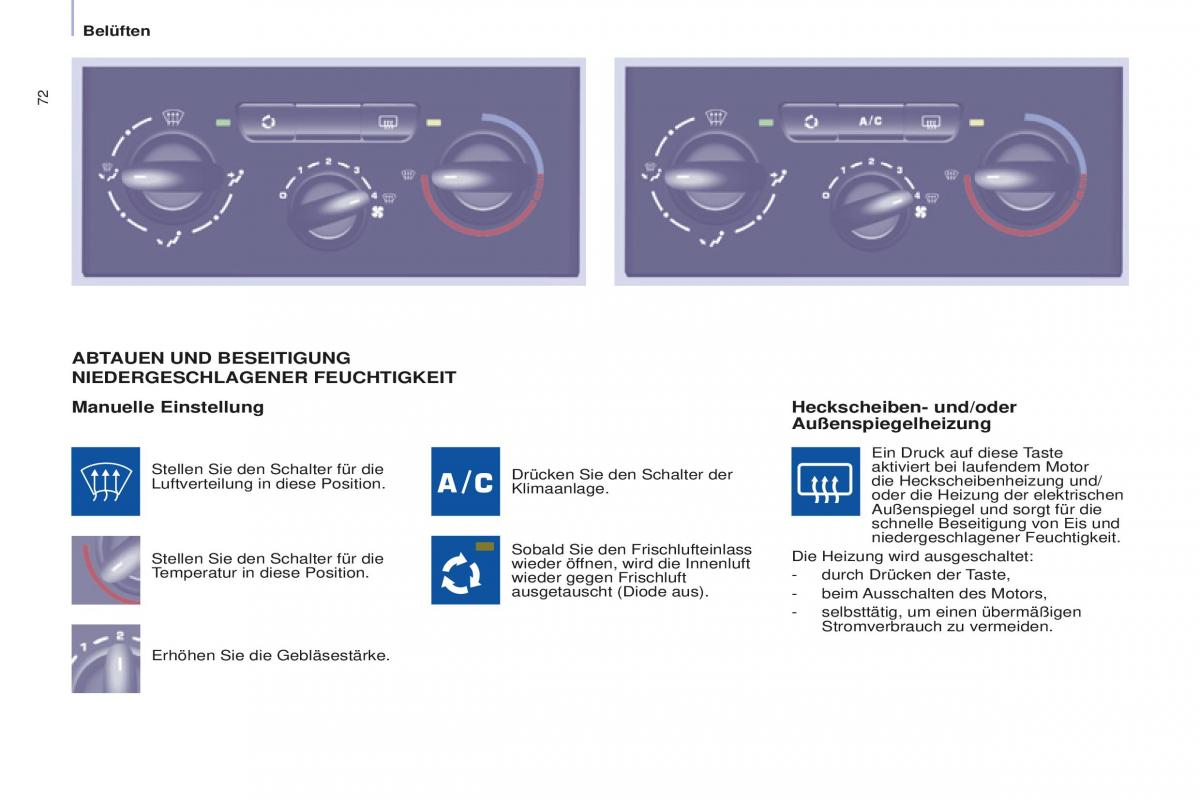 Belüften

72

0 1 2 3 4

A/C

0 1 2 3 4

ABTAUEN UND BESEITIGUNG NIEDERGESCHLAGENER FEUCHTIGKEIT

Manuelle Einstellung

Stellen Sie den Schalter für die Luftverteilung in diese Position.

Stellen Sie den Schalter für die Temperatur in diese Position.

1 2

Erhöhen Sie die Gebläsestärke.

A/C

Drücken Sie den Schalter der Klimaanlage.

Sobald Sie den Frischlufteinlass wieder öffnen, wird die Innenluft wieder gegen Frischluft ausgetauscht (Diode aus).

Heckscheiben- und/oder Außenspiegelheizung

Ein Druck auf diese Taste aktiviert bei laufendem Motor die Heckscheibenheizung und/oder die Heizung der elektrischen Außenspiegel und sorgt für die schnelle Beseitigung von Eis und niedergeschlagener Feuchtigkeit.

Die Heizung wird ausgeschaltet:
- durch Drücken der Taste,
- beim Ausschalten des Motors,
- selbsttätig, um einen übermäßigen Stromverbrauch zu vermeiden.