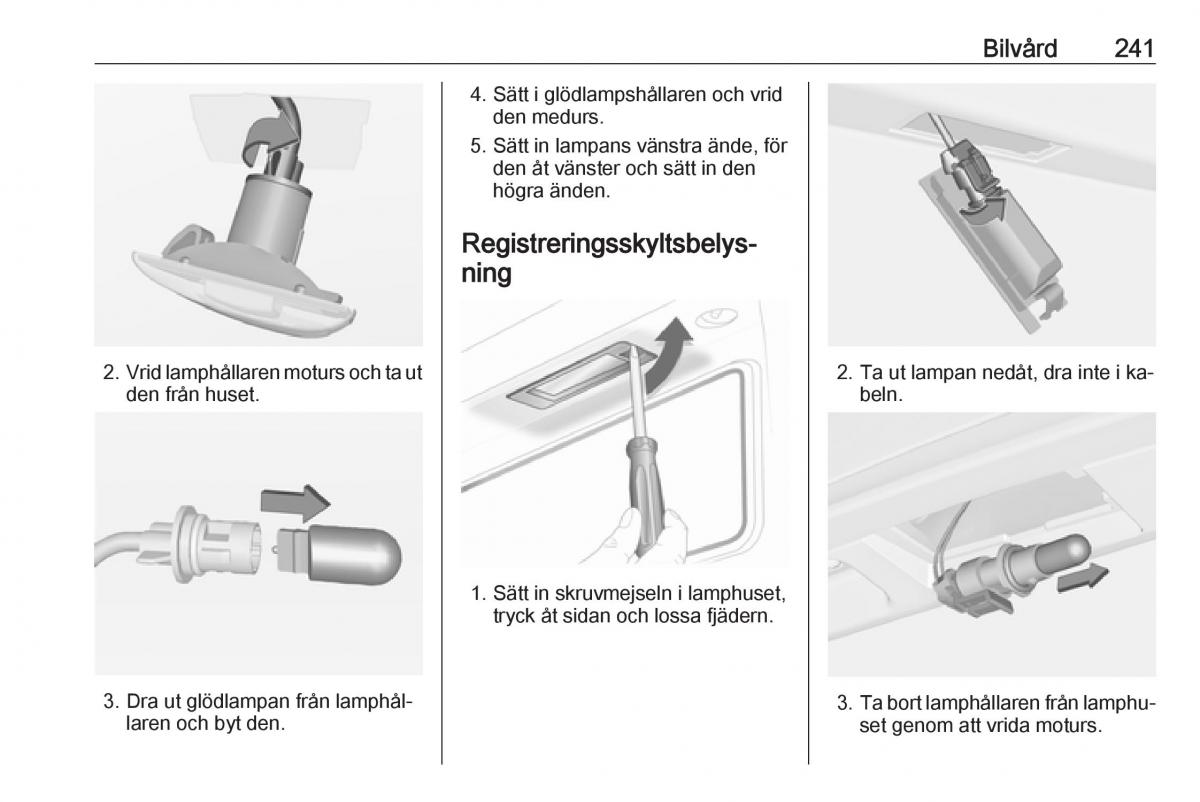 Bilvård 241

2. Vrid lamphållaren moturs och ta ut den från huset.

3. Dra ut glödlampan från lamphållaren och byt den.

4. Sätt i glödlampshållaren och vrid den medurs.

5. Sätt in lampans vänstra ände, för den åt vänster och sätt in den högra änden.

Registreringsskyltsbelysning

1. Sätt in skruvmejseln i lamphuset, tryck åt sidan och lossa fjädern.

2. Ta ut lampan nedåt, dra inte i kabeln.

3. Ta bort lamphållaren från lamphuset genom att vrida moturs.