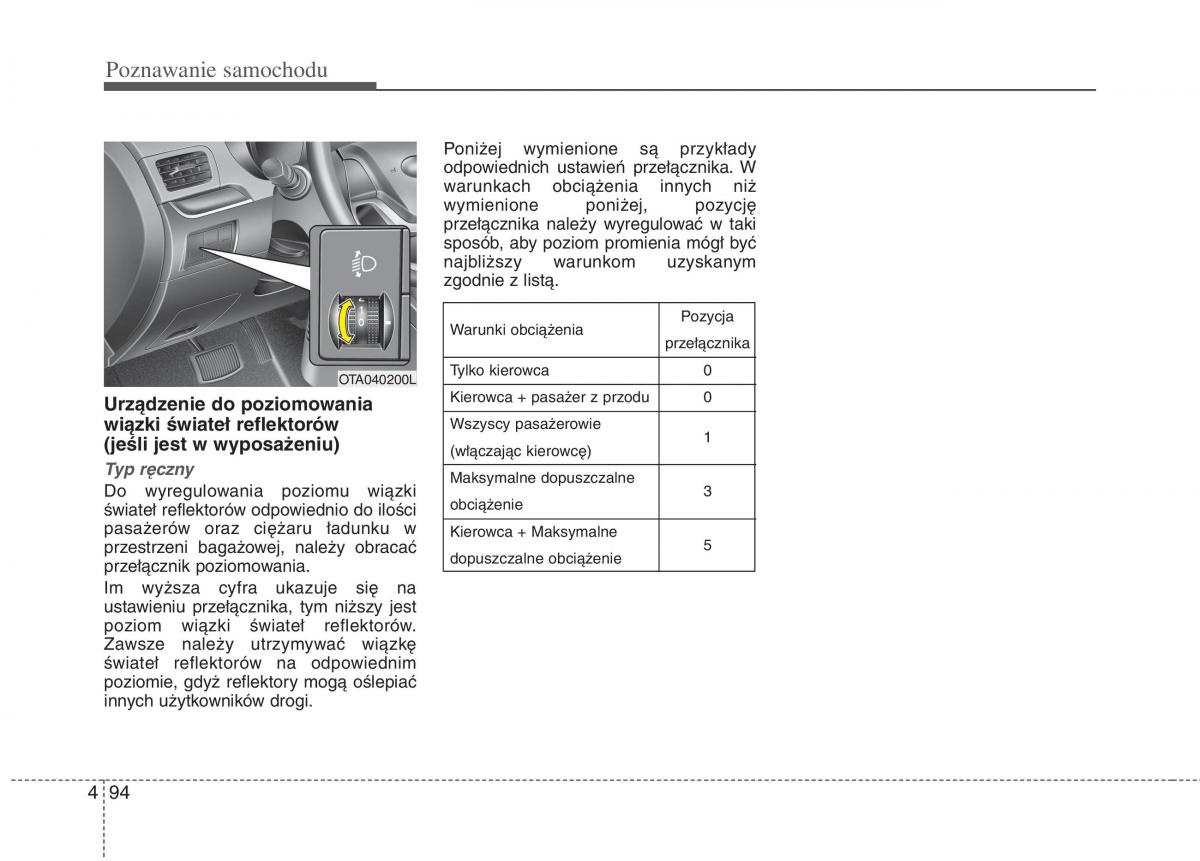 Poznawanie samochodu

OTA040200L

Urządzenie do poziomowania wiązki świateł reflektorów (jeśli jest w wyposażeniu)

Typ ręczny

Do wyregulowania poziomu wiązki świateł reflektorów odpowiednio do ilości pasażerów oraz ciężaru ładunku w przestrzeni bagażowej, należy obracać przełącznik poziomowania.

Im wyższa cyfra ukazuje się na ustawieniu przełącznika, tym niższy jest poziom wiązki świateł reflektorów. Zawsze należy utrzymywać wiązkę świateł reflektorów na odpowiednim poziomie, gdyż reflektory mogą oślepiać innych użytkowników drogi.

Poniżej wymienione są przykłady odpowiednich ustawień przełącznika. W warunkach obciążenia innych niż wymienione poniżej, pozycję przełącznika należy wyregulować w taki sposób, aby poziom promienia mógł być najbliższy warunkom uzyskanym zgodnie z listą.

| Warunki obciążenia | Pozycja przełącznika |
|---|---|
| Tylko kierowca | 0 |
| Kierowca + pasażer z przodu | 0 |
| Wszyscy pasażerowie (włączając kierowcę) | 1 |
| Maksymalne dopuszczalne obciążenie | 3 |
| Kierowca + Maksymalne dopuszczalne obciążenie | 5 |

4 94