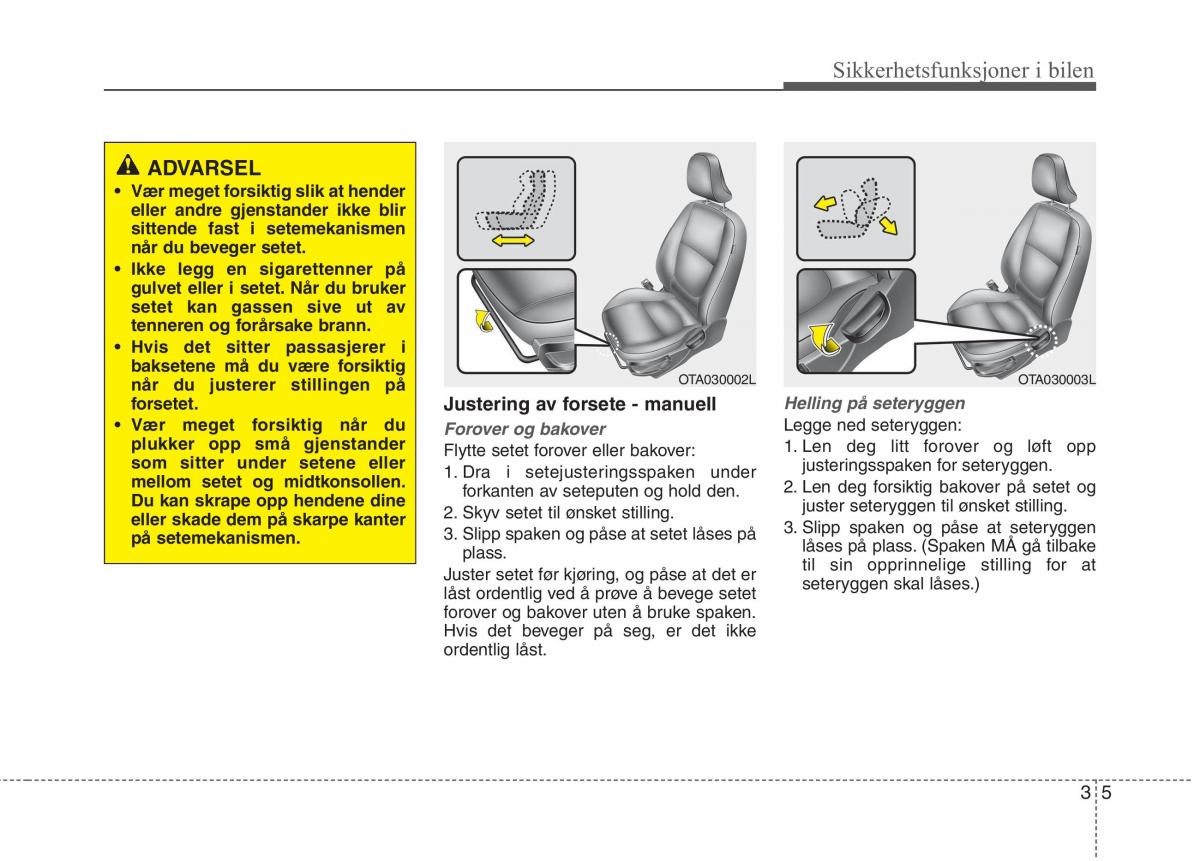 Sikkerhetsfunksjoner i bilen

ADVARSEL
• Vær meget forsiktig slik at hender eller andre gjenstander ikke blir sittende fast i setemekanismen når du beveger setet.
• Ikke legg en sigarettenner på gulvet eller i setet. Når du bruker setet kan gassen sive ut av tenneren og forårsake brann.
• Hvis det sitter passasjerer i baksetene må du være forsiktig når du justerer stillingen på forsetet.
• Vær meget forsiktig når du plukker opp små gjenstander som sitter under setene eller mellom setet og midtkonsollen. Du kan skrape opp hendene dine eller skade dem på skarpe kanter på setemekanismen.

OTA030002L

Justering av forsete - manuell

Forover og bakover
Flytte setet forover eller bakover:
1. Dra i setejusteringsspaken under forkanten av seteputen og hold den.
2. Skyv setet til ønsket stilling.
3. Slipp spaken og påse at setet låses på plass.
Juster setet før kjøring, og påse at det er låst ordentlig ved å prøve å bevege setet forover og bakover uten å bruke spaken. Hvis det beveger på seg, er det ikke ordentlig låst.

OTA030003L

Helling på seteryggen
Legge ned seteryggen:
1. Len deg litt forover og løft opp justeringsspaken for seteryggen.
2. Len deg forsiktig bakover på setet og juster seteryggen til ønsket stilling.
3. Slipp spaken og påse at seteryggen låses på plass. (Spaken MÅ gå tilbake til sin opprinnelige stilling for at seteryggen skal låses.)

3 5