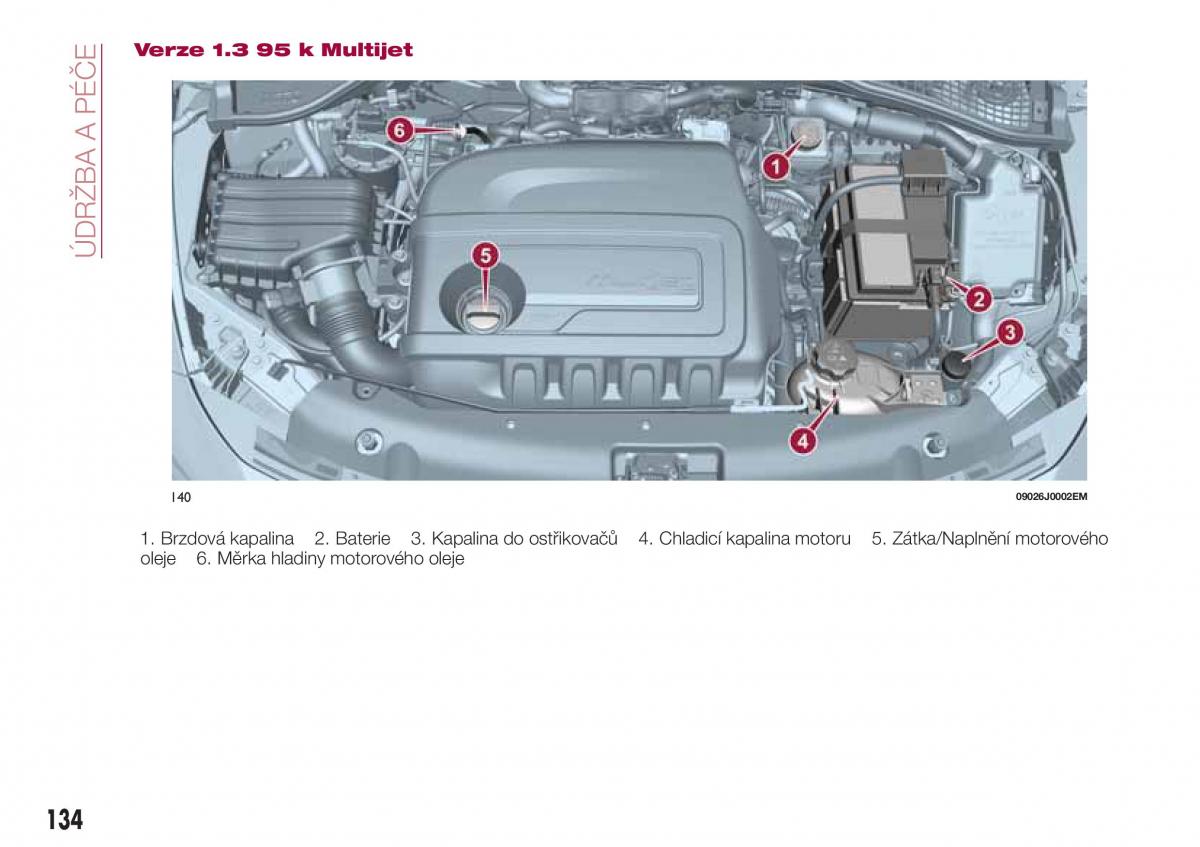 ÚDRŽBA A PÉČE

Verze 1.3 95 k Multijet

6
1
5
2
3
4

140

09026J0002EM

1. Brzdová kapalina 2. Baterie 3. Kapalina do ostřikovačů 4. Chladicí kapalina motoru 5. Zátka/Naplnění motorového oleje 6. Měrka hladiny motorového oleje

134