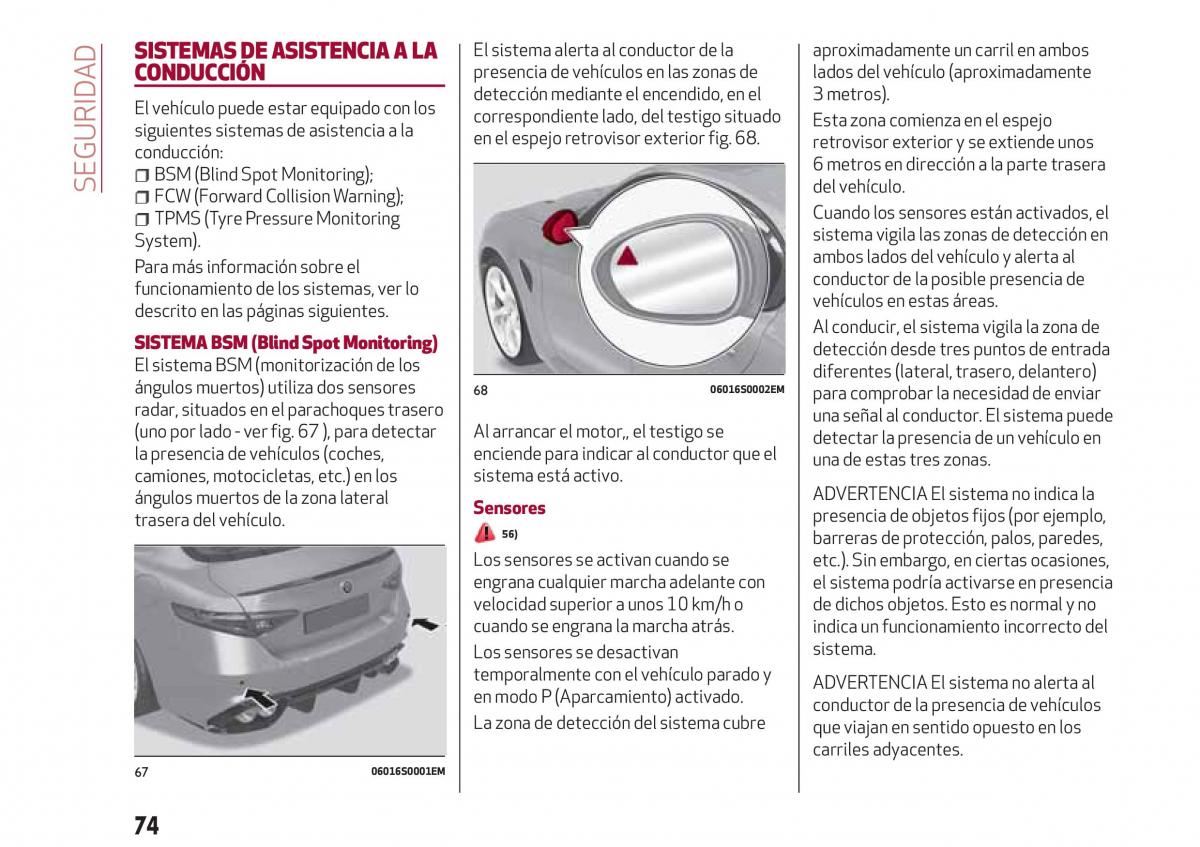 SEGURIDAD

SISTEMAS DE ASISTENCIA A LA CONDUCCIÓN

El vehículo puede estar equipado con los siguientes sistemas de asistencia a la conducción:
❒ BSM (Blind Spot Monitoring);
❒ FCW (Forward Collision Warning);
❒ TPMS (Tyre Pressure Monitoring System).

Para más información sobre el funcionamiento de los sistemas, ver lo descrito en las páginas siguientes.

SISTEMA BSM (Blind Spot Monitoring)
El sistema BSM (monitorización de los ángulos muertos) utiliza dos sensores radar, situados en el parachoques trasero (uno por lado - ver fig. 67 ), para detectar la presencia de vehículos (coches, camiones, motocicletas, etc.) en los ángulos muertos de la zona lateral trasera del vehículo.

67 06016S0001EM

El sistema alerta al conductor de la presencia de vehículos en las zonas de detección mediante el encendido, en el correspondiente lado, del testigo situado en el espejo retrovisor exterior fig. 68.

68 06016S0002EM

Al arrancar el motor,, el testigo se enciende para indicar al conductor que el sistema está activo.

Sensores
56)
Los sensores se activan cuando se engrana cualquier marcha adelante con velocidad superior a unos 10 km/h o cuando se engrana la marcha atrás.

Los sensores se desactivan temporalmente con el vehículo parado y en modo P (Aparcamiento) activado.

La zona de detección del sistema cubre aproximadamente un carril en ambos lados del vehículo (aproximadamente 3 metros).

Esta zona comienza en el espejo retrovisor exterior y se extiende unos 6 metros en dirección a la parte trasera del vehículo.

Cuando los sensores están activados, el sistema vigila las zonas de detección en ambos lados del vehículo y alerta al conductor de la posible presencia de vehículos en estas áreas.

Al conducir, el sistema vigila la zona de detección desde tres puntos de entrada diferentes (lateral, trasero, delantero) para comprobar la necesidad de enviar una señal al conductor. El sistema puede detectar la presencia de un vehículo en una de estas tres zonas.

ADVERTENCIA El sistema no indica la presencia de objetos fijos (por ejemplo, barreras de protección, palos, paredes, etc.). Sin embargo, en ciertas ocasiones, el sistema podría activarse en presencia de dichos objetos. Esto es normal y no indica un funcionamiento incorrecto del sistema.

ADVERTENCIA El sistema no alerta al conductor de la presencia de vehículos que viajan en sentido opuesto en los carriles adyacentes.

74