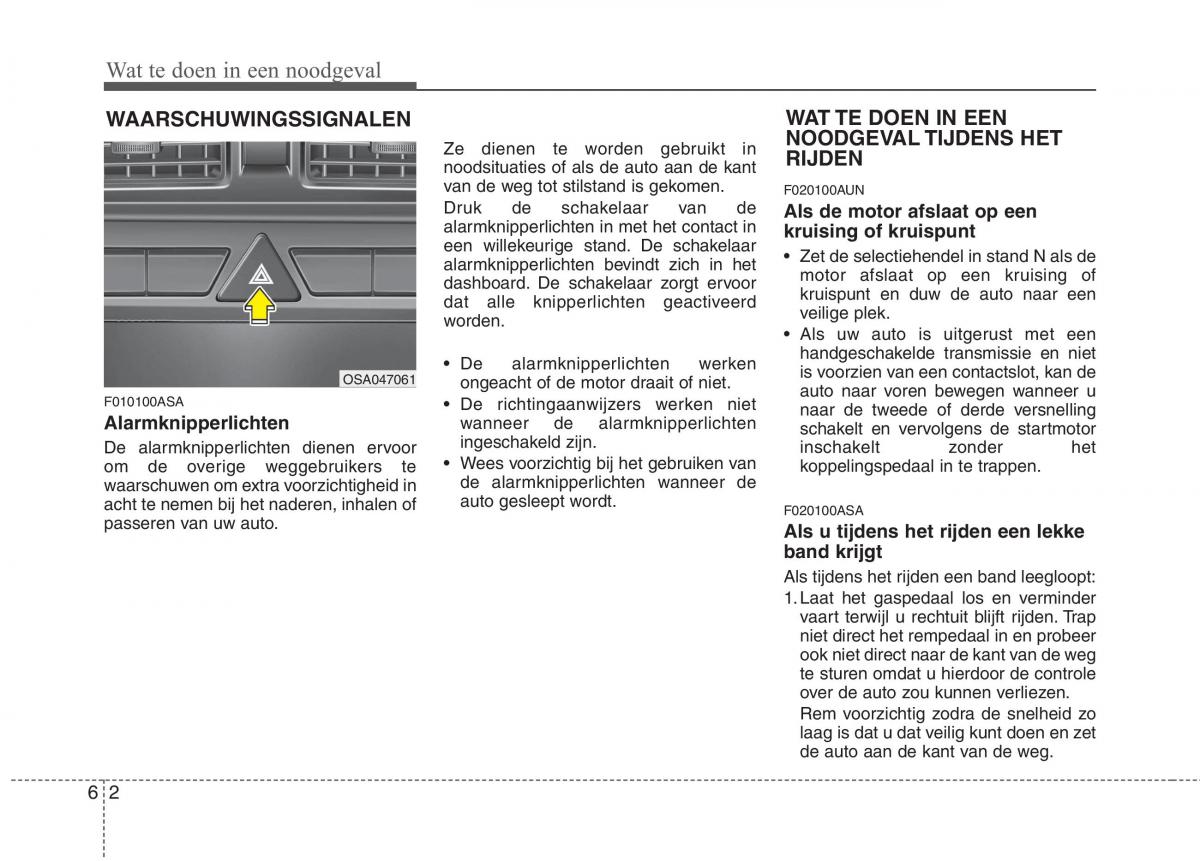 Wat te doen in een noodgeval

WAARSCHUWINGSSIGNALEN

OSA047061

F010100ASA

Alarmknipperlichten

De alarmknipperlichten dienen ervoor om de overige weggebruikers te waarschuwen om extra voorzichtigheid in acht te nemen bij het naderen, inhalen of passeren van uw auto.

Ze dienen te worden gebruikt in noodsituaties of als de auto aan de kant van de weg tot stilstand is gekomen.

Druk de schakelaar van de alarmknipperlichten in met het contact in een willekeurige stand. De schakelaar alarmknipperlichten bevindt zich in het dashboard. De schakelaar zorgt ervoor dat alle knipperlichten geactiveerd worden.

• De alarmknipperlichten werken ongeacht of de motor draait of niet.
• De richtingaanwijzers werken niet wanneer de alarmknipperlichten ingeschakeld zijn.
• Wees voorzichtig bij het gebruiken van de alarmknipperlichten wanneer de auto gesleept wordt.

WAT TE DOEN IN EEN NOODGEVAL TIJDENS HET RIJDEN

F020100AUN

Als de motor afslaat op een kruising of kruispunt

• Zet de selectiehendel in stand N als de motor afslaat op een kruising of kruispunt en duw de auto naar een veilige plek.
• Als uw auto is uitgerust met een handgeschakelde transmissie en niet is voorzien van een contactslot, kan de auto naar voren bewegen wanneer u naar de tweede of derde versnelling schakelt en vervolgens de startmotor inschakelt zonder het koppelingspedaal in te trappen.

F020100ASA

Als u tijdens het rijden een lekke band krijgt

Als tijdens het rijden een band leegloopt:

1. Laat het gaspedaal los en verminder vaart terwijl u rechtuit blijft rijden. Trap niet direct het rempedaal in en probeer ook niet direct naar de kant van de weg te sturen omdat u hierdoor de controle over de auto zou kunnen verliezen.

Rem voorzichtig zodra de snelheid zo laag is dat u dat veilig kunt doen en zet de auto aan de kant van de weg.

6 2