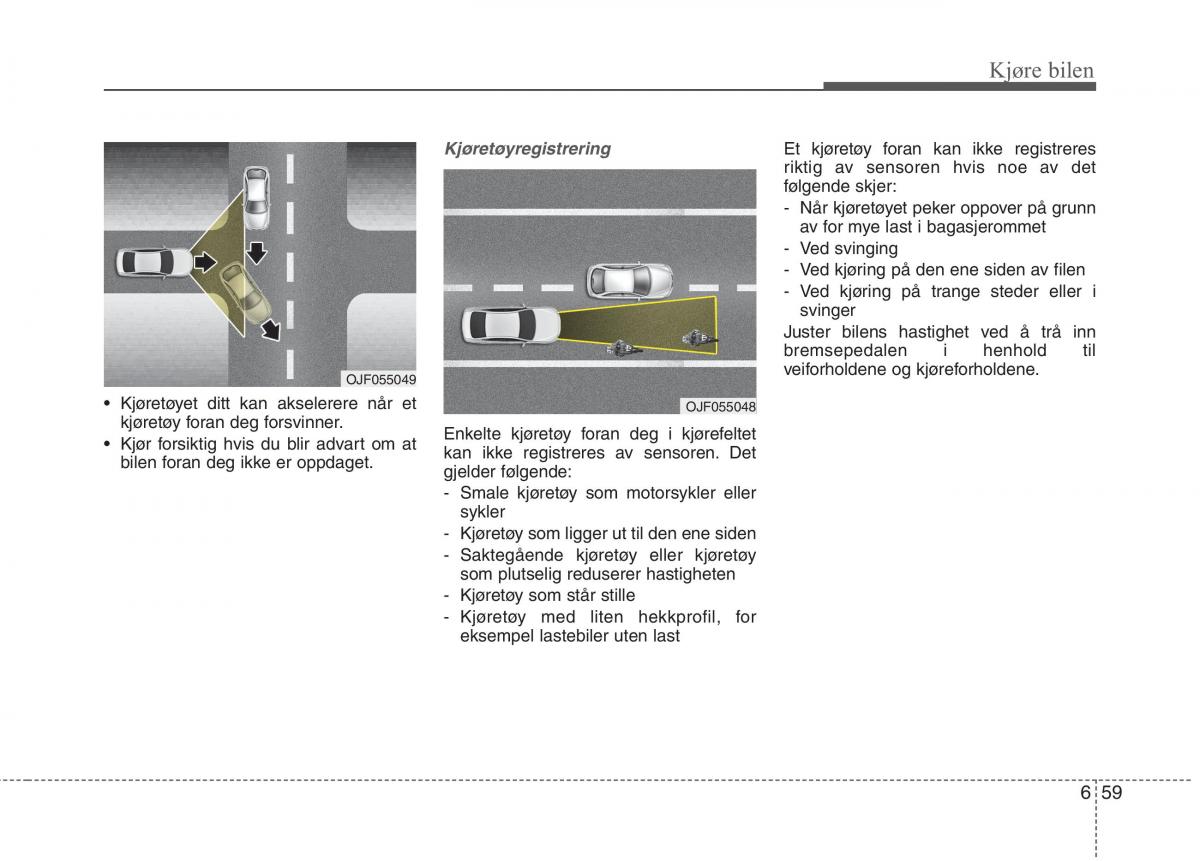 Kjøre bilen

OJF055049

• Kjøretøyet ditt kan akselerere når et kjøretøy foran deg forsvinner.
• Kjør forsiktig hvis du blir advart om at bilen foran deg ikke er oppdaget.

Kjøretøyregistrering

OJF055048

Enkelte kjøretøy foran deg i kjørefeltet kan ikke registreres av sensoren. Det gjelder følgende:
- Smale kjøretøy som motorsykler eller sykler
- Kjøretøy som ligger ut til den ene siden
- Saktegående kjøretøy eller kjøretøy som plutselig reduserer hastigheten
- Kjøretøy som står stille
- Kjøretøy med liten hekkprofil, for eksempel lastebiler uten last

Et kjøretøy foran kan ikke registreres riktig av sensoren hvis noe av det følgende skjer:
- Når kjøretøyet peker oppover på grunn av for mye last i bagasjerommet
- Ved svinging
- Ved kjøring på den ene siden av filen
- Ved kjøring på trange steder eller i svinger
Juster bilens hastighet ved å trå inn bremsepedalen i henhold til veiforholdene og kjøreforholdene.

6 59