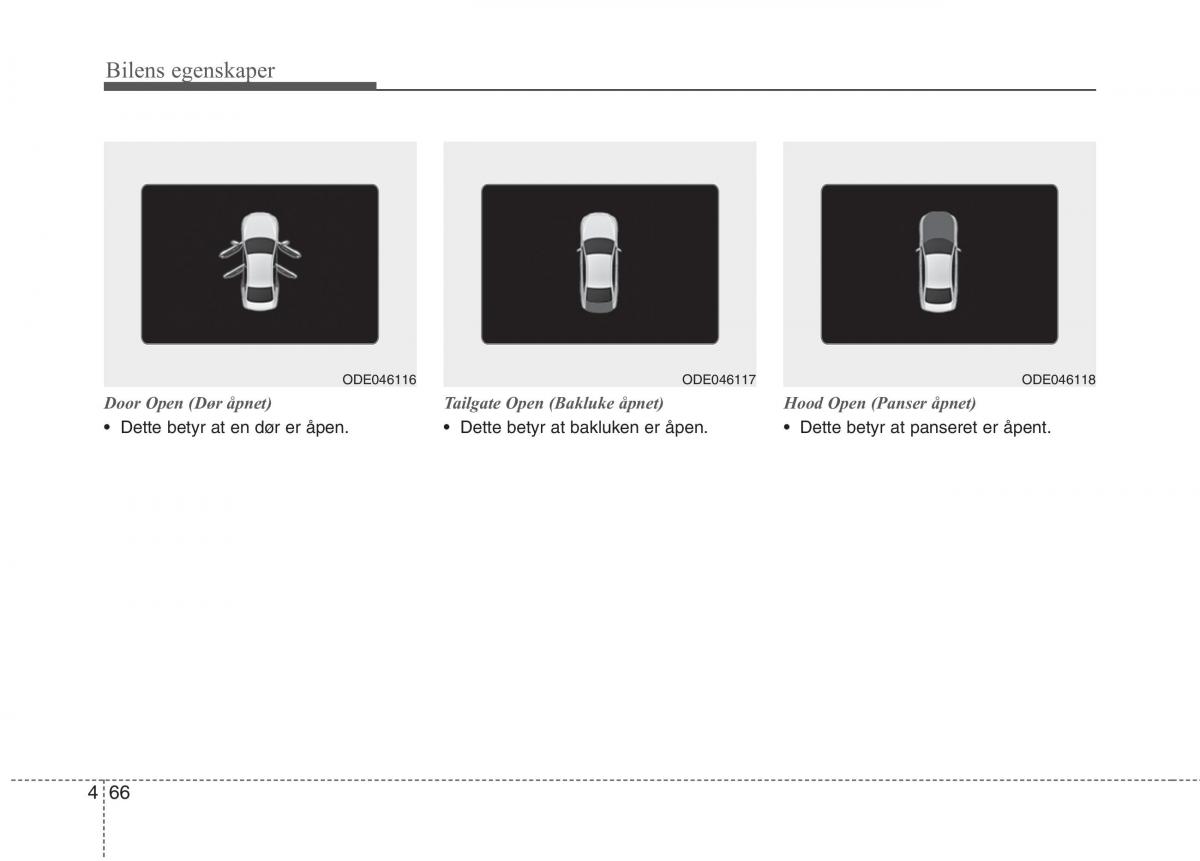 Bilens egenskaper

ODE046116

Door Open (Dør åpnet)

• Dette betyr at en dør er åpen.

ODE046117

Tailgate Open (Bakluke åpnet)

• Dette betyr at bakluken er åpen.

ODE046118

Hood Open (Panser åpnet)

• Dette betyr at panseret er åpent.

4 66