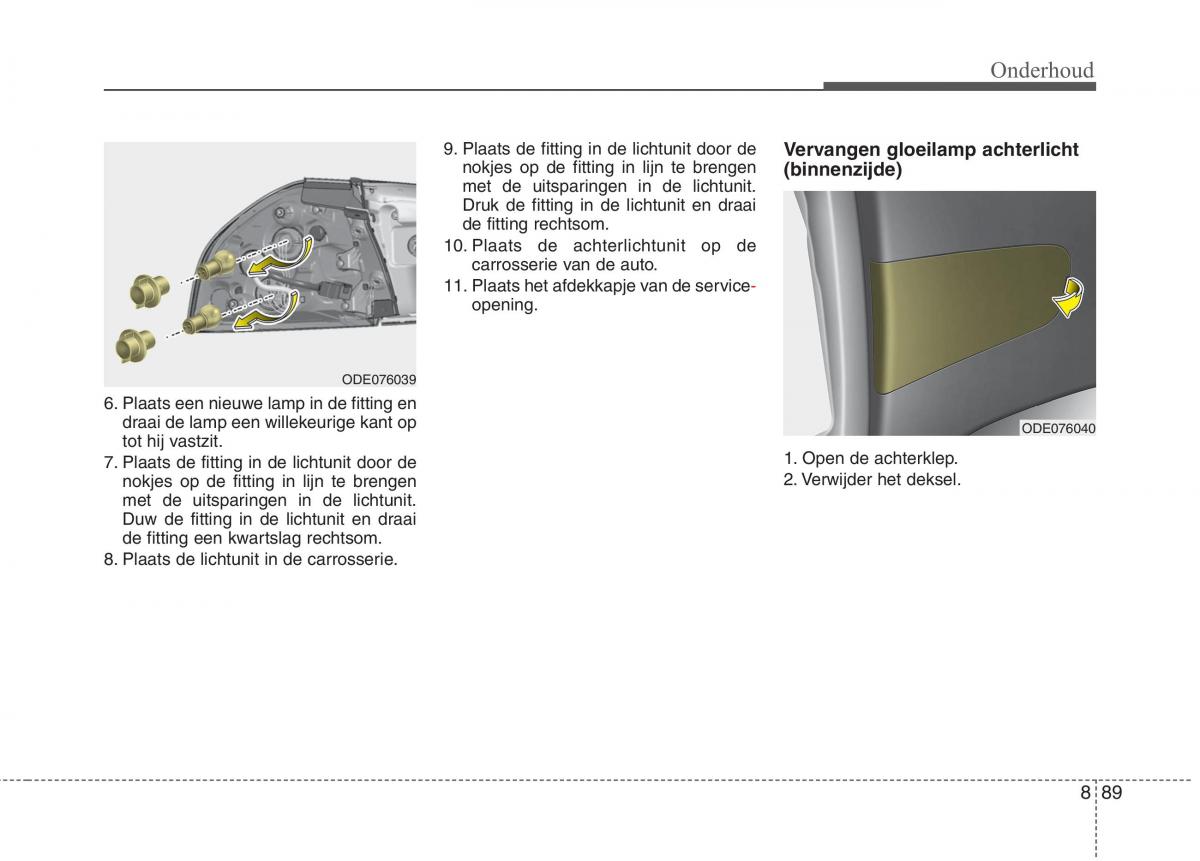 Onderhoud

ODE076039

6. Plaats een nieuwe lamp in de fitting en draai de lamp een willekeurige kant op tot hij vastzit.
7. Plaats de fitting in de lichtunit door de nokjes op de fitting in lijn te brengen met de uitsparingen in de lichtunit. Duw de fitting in de lichtunit en draai de fitting een kwartslag rechtsom.
8. Plaats de lichtunit in de carrosserie.
9. Plaats de fitting in de lichtunit door de nokjes op de fitting in lijn te brengen met de uitsparingen in de lichtunit. Druk de fitting in de lichtunit en draai de fitting rechtsom.
10. Plaats de achterlichtunit op de carrosserie van de auto.
11. Plaats het afdekkapje van de serviceopening.

Vervangen gloeilamp achterlicht (binnenzijde)

ODE076040

1. Open de achterklep.
2. Verwijder het deksel.

8 89