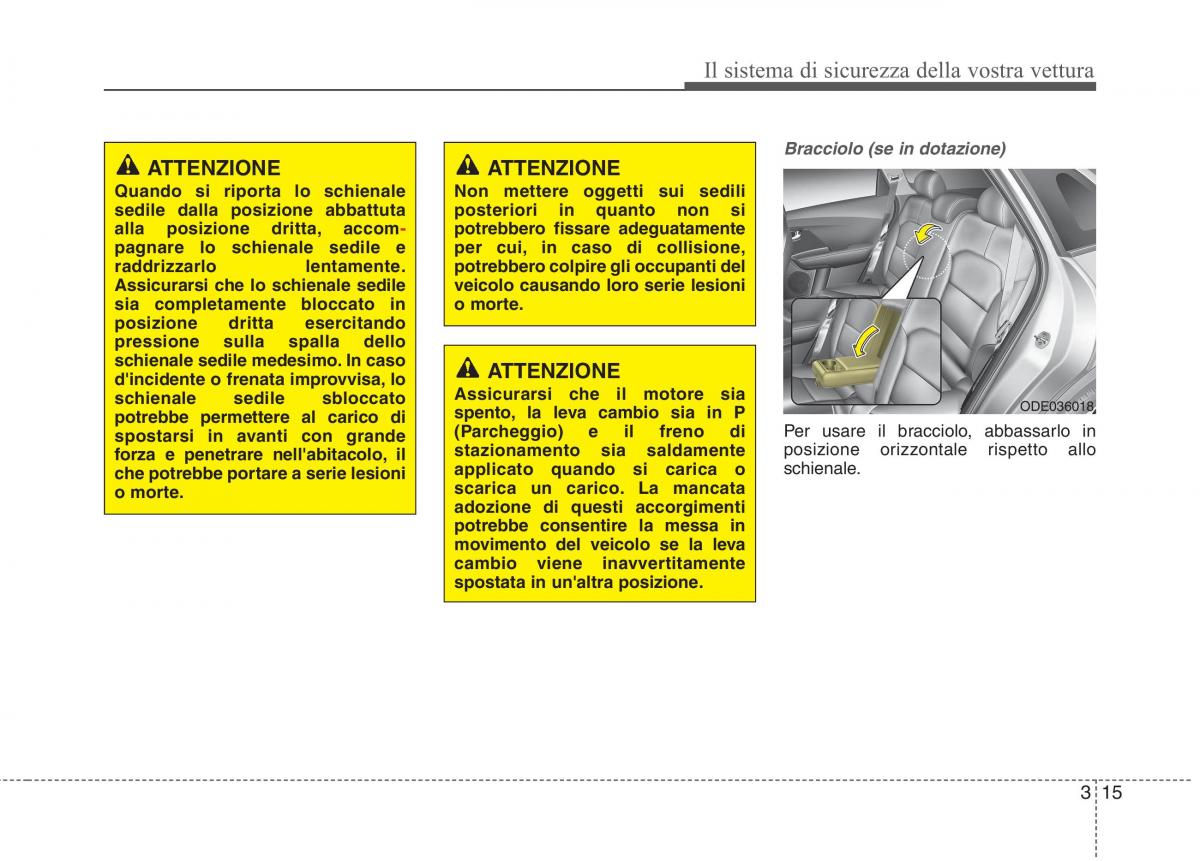 Il sistema di sicurezza della vostra vettura

ATTENZIONE
Quando si riporta lo schienale sedile dalla posizione abbattuta alla posizione dritta, accompagnare lo schienale sedile e raddrizzarlo lentamente. Assicurarsi che lo schienale sedile sia completamente bloccato in posizione dritta esercitando pressione sulla spalla dello schienale sedile medesimo. In caso d'incidente o frenata improvvisa, lo schienale sedile sbloccato potrebbe permettere al carico di spostarsi in avanti con grande forza e penetrare nell'abitacolo, il che potrebbe portare a serie lesioni o morte.

ATTENZIONE
Non mettere oggetti sui sedili posteriori in quanto non si potrebbero fissare adeguatamente per cui, in caso di collisione, potrebbero colpire gli occupanti del veicolo causando loro serie lesioni o morte.

ATTENZIONE
Assicurarsi che il motore sia spento, la leva cambio sia in P (Parcheggio) e il freno di stazionamento sia saldamente applicato quando si carica o scarica un carico. La mancata adozione di questi accorgimenti potrebbe consentire la messa in movimento del veicolo se la leva cambio viene inavvertitamente spostata in un'altra posizione.

Bracciolo (se in dotazione)

ODE036018

Per usare il bracciolo, abbassarlo in posizione orizzontale rispetto allo schienale.

3 15