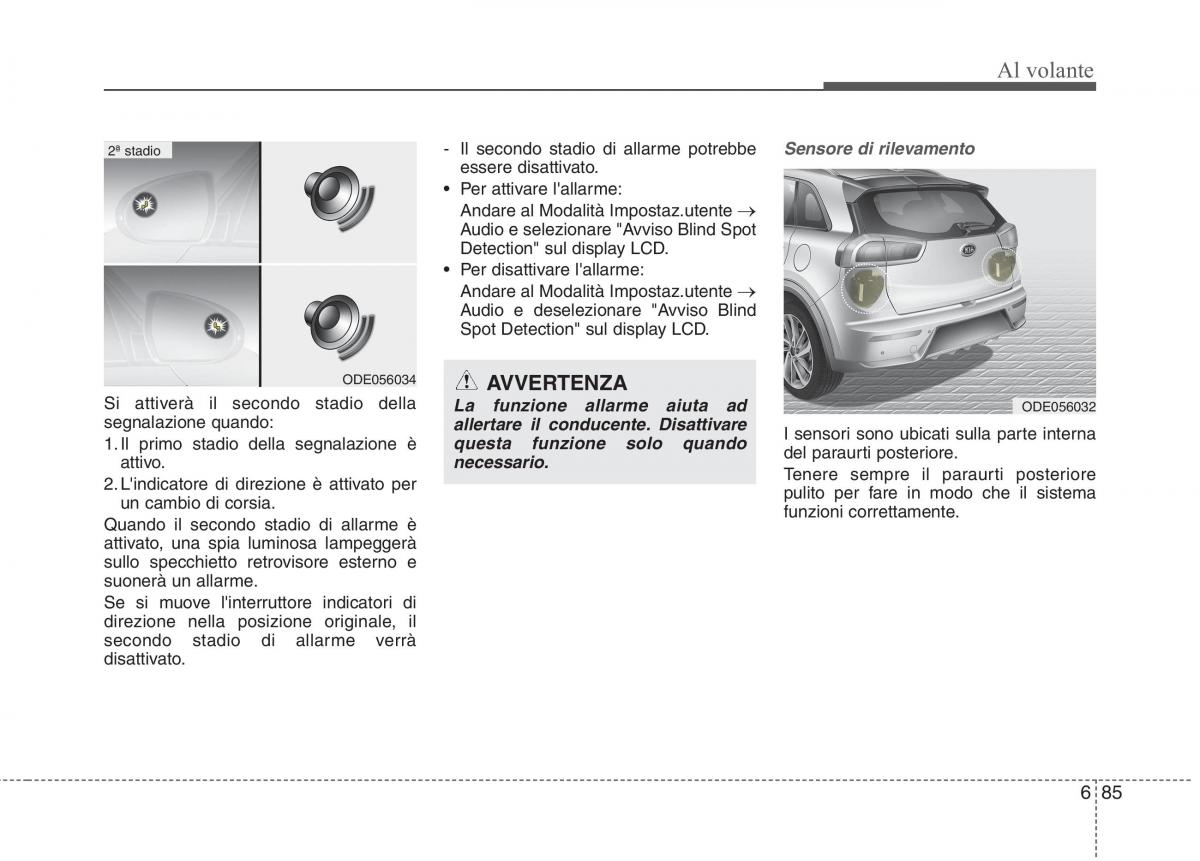 Al volante

2ª stadio

ODE056034

Si attiverà il secondo stadio della segnalazione quando:

1. Il primo stadio della segnalazione è attivo.

2. L'indicatore di direzione è attivato per un cambio di corsia.

Quando il secondo stadio di allarme è attivato, una spia luminosa lampeggerà sullo specchietto retrovisore esterno e suonerà un allarme.

Se si muove l'interruttore indicatori di direzione nella posizione originale, il secondo stadio di allarme verrà disattivato.

- Il secondo stadio di allarme potrebbe essere disattivato.

• Per attivare l'allarme:
Andare al Modalità Impostaz.utente → Audio e selezionare "Avviso Blind Spot Detection" sul display LCD.

• Per disattivare l'allarme:
Andare al Modalità Impostaz.utente → Audio e deselezionare "Avviso Blind Spot Detection" sul display LCD.

AVVERTENZA

La funzione allarme aiuta ad allertare il conducente. Disattivare questa funzione solo quando necessario.

Sensore di rilevamento

ODE056032

I sensori sono ubicati sulla parte interna del paraurti posteriore.

Tenere sempre il paraurti posteriore pulito per fare in modo che il sistema funzioni correttamente.

6 85