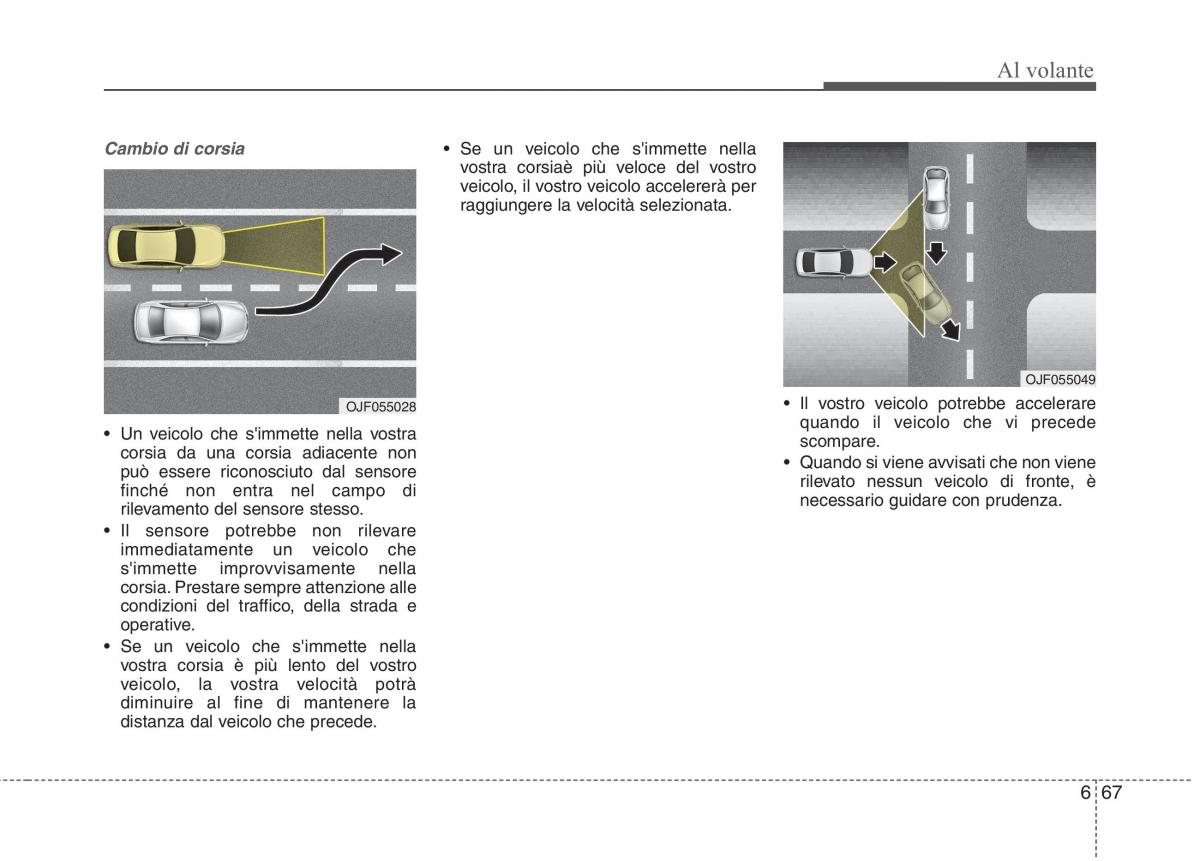 Al volante

Cambio di corsia

OJF055028

• Un veicolo che s'immette nella vostra corsia da una corsia adiacente non può essere riconosciuto dal sensore finché non entra nel campo di rilevamento del sensore stesso.
• Il sensore potrebbe non rilevare immediatamente un veicolo che s'immette improvvisamente nella corsia. Prestare sempre attenzione alle condizioni del traffico, della strada e operative.
• Se un veicolo che s'immette nella vostra corsia è più lento del vostro veicolo, la vostra velocità potrà diminuire al fine di mantenere la distanza dal veicolo che precede.

• Se un veicolo che s'immette nella vostra corsiaè più veloce del vostro veicolo, il vostro veicolo accelererà per raggiungere la velocità selezionata.

OJF055049

• Il vostro veicolo potrebbe accelerare quando il veicolo che vi precede scompare.
• Quando si viene avvisati che non viene rilevato nessun veicolo di fronte, è necessario guidare con prudenza.

6 67