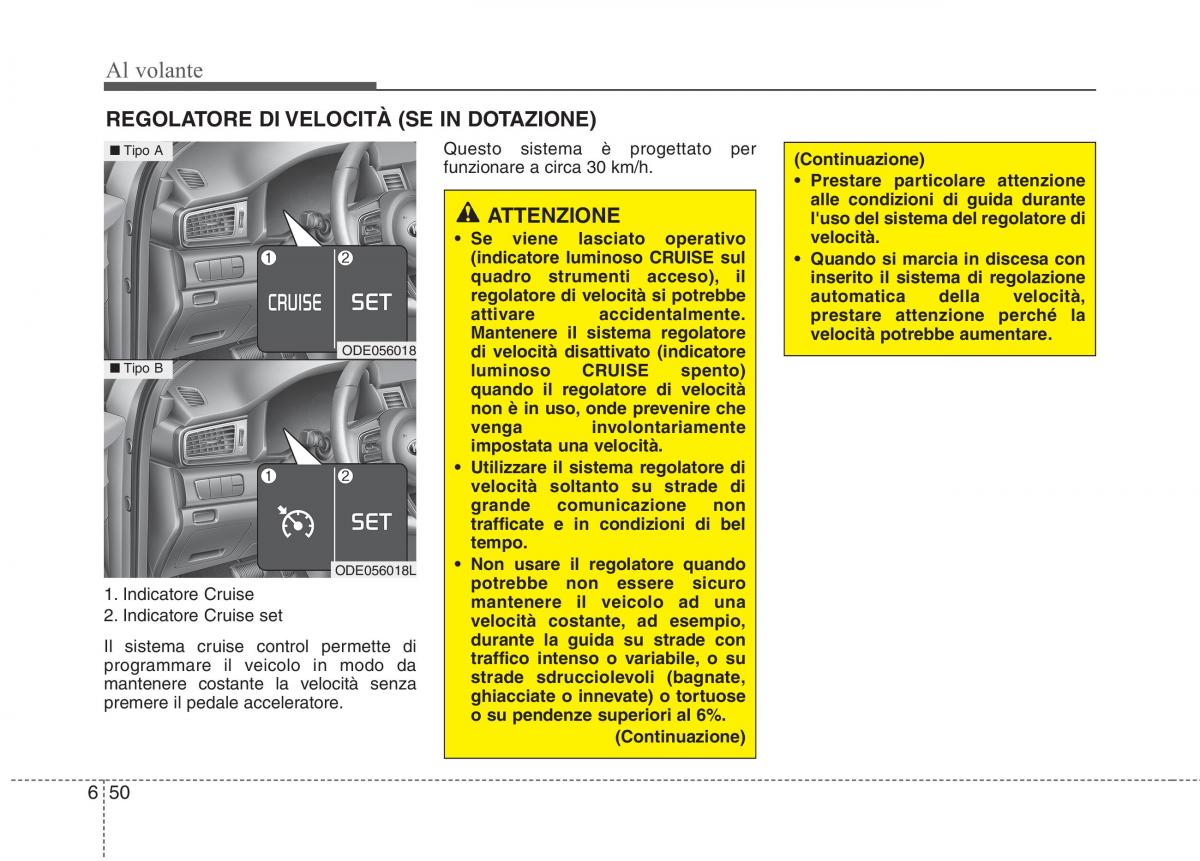 Al volante

REGOLATORE DI VELOCITÀ (SE IN DOTAZIONE)

■ Tipo A

1 2
CRUISE SET

ODE056018

■ Tipo B

1 2
SET

ODE056018L

1. Indicatore Cruise
2. Indicatore Cruise set

Il sistema cruise control permette di programmare il veicolo in modo da mantenere costante la velocità senza premere il pedale acceleratore.

Questo sistema è progettato per funzionare a circa 30 km/h.

ATTENZIONE
• Se viene lasciato operativo (indicatore luminoso CRUISE sul quadro strumenti acceso), il regolatore di velocità si potrebbe attivare accidentalmente. Mantenere il sistema regolatore di velocità disattivato (indicatore luminoso CRUISE spento) quando il regolatore di velocità non è in uso, onde prevenire che venga involontariamente impostata una velocità.
• Utilizzare il sistema regolatore di velocità soltanto su strade di grande comunicazione non trafficate e in condizioni di bel tempo.
• Non usare il regolatore quando potrebbe non essere sicuro mantenere il veicolo ad una velocità costante, ad esempio, durante la guida su strade con traffico intenso o variabile, o su strade sdrucciolevoli (bagnate, ghiacciate o innevate) o tortuose o su pendenze superiori al 6%.
(Continuazione)

(Continuazione)
• Prestare particolare attenzione alle condizioni di guida durante l'uso del sistema del regolatore di velocità.
• Quando si marcia in discesa con inserito il sistema di regolazione automatica della velocità, prestare attenzione perché la velocità potrebbe aumentare.

6 50