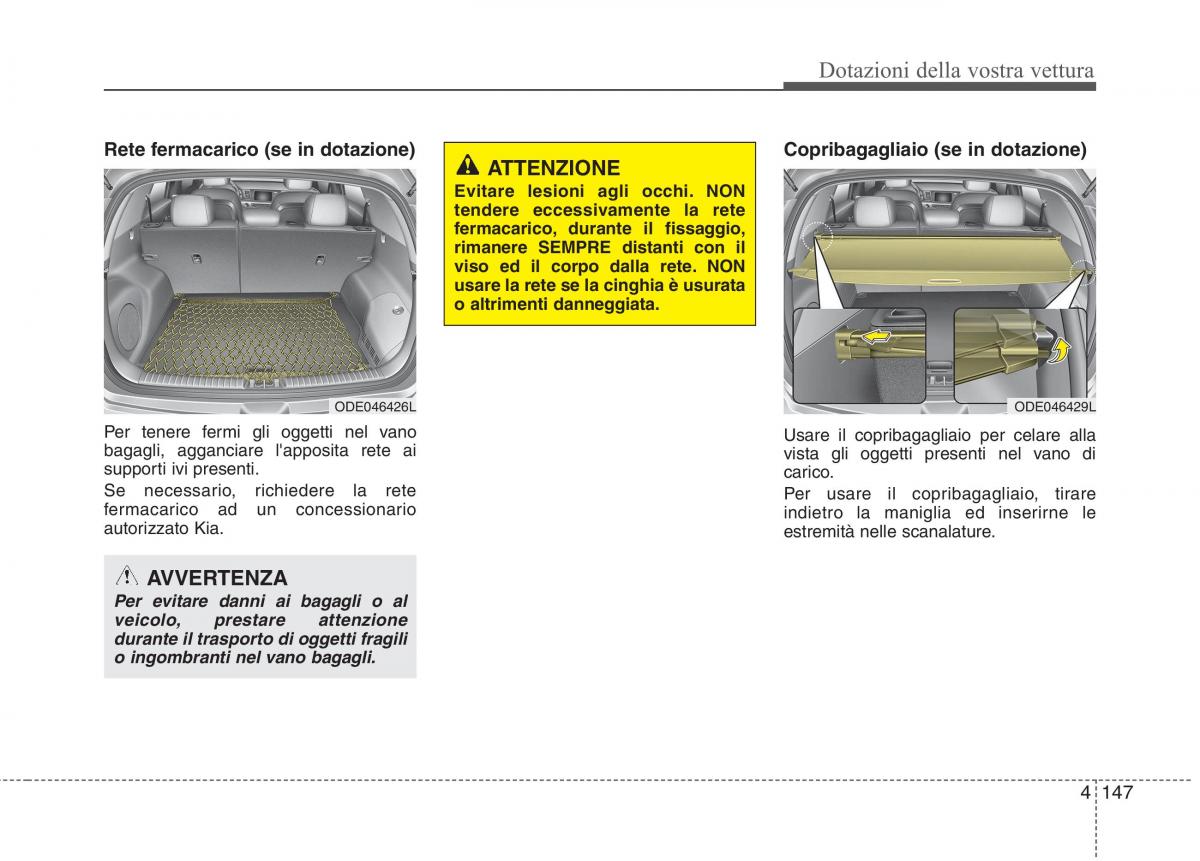 Dotazioni della vostra vettura

Rete fermacarico (se in dotazione)

ODE046426L

Per tenere fermi gli oggetti nel vano bagagli, agganciare l'apposita rete ai supporti ivi presenti.

Se necessario, richiedere la rete fermacarico ad un concessionario autorizzato Kia.

AVVERTENZA

Per evitare danni ai bagagli o al veicolo, prestare attenzione durante il trasporto di oggetti fragili o ingombranti nel vano bagagli.

ATTENZIONE

Evitare lesioni agli occhi. NON tendere eccessivamente la rete fermacarico, durante il fissaggio, rimanere SEMPRE distanti con il viso ed il corpo dalla rete. NON usare la rete se la cinghia è usurata o altrimenti danneggiata.

Copribagagliaio (se in dotazione)

ODE046429L

Usare il copribagagliaio per celare alla vista gli oggetti presenti nel vano di carico.

Per usare il copribagagliaio, tirare indietro la maniglia ed inserirne le estremità nelle scanalature.

4 147