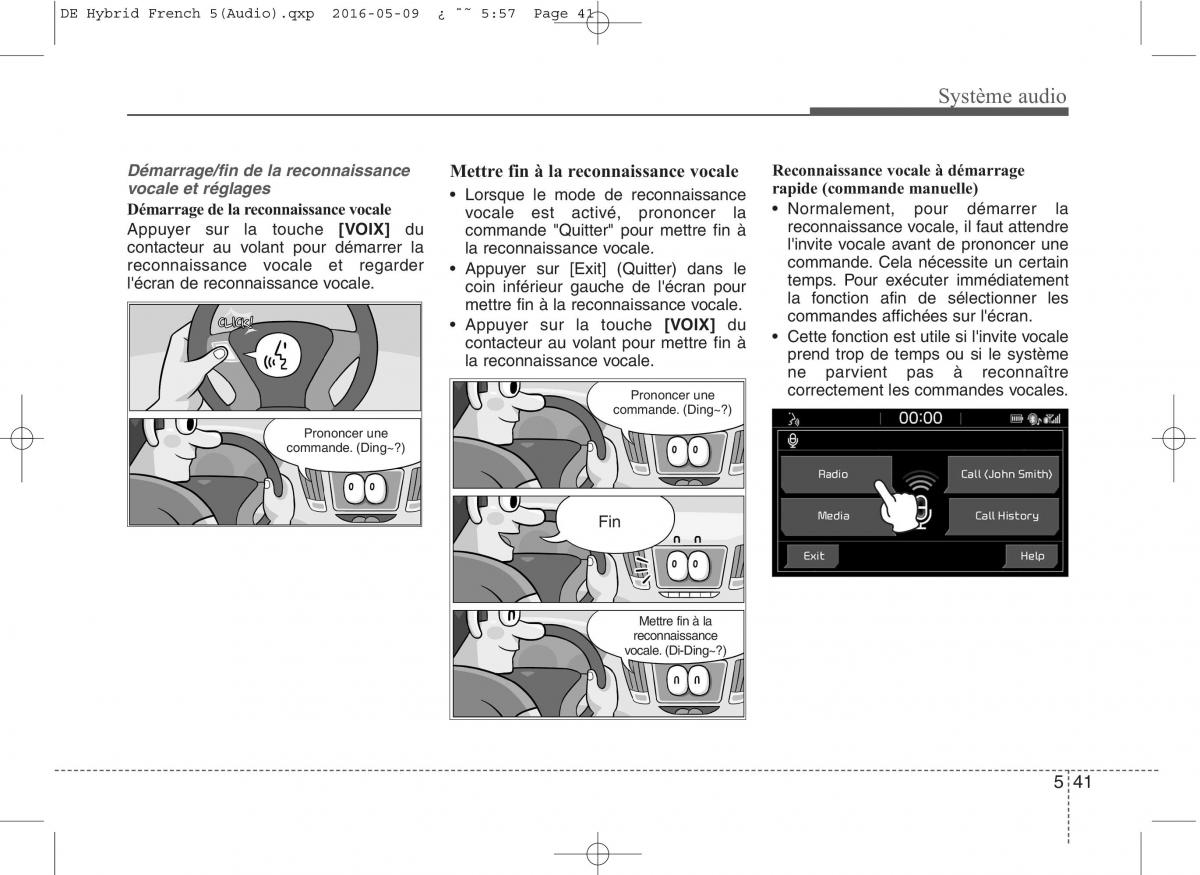 DE Hybrid French 5(Audio).qxp 2016-05-09 ¿ ˜˜ 5:57 Page 41

Système audio

Démarrage/fin de la reconnaissance vocale et réglages

Démarrage de la reconnaissance vocale

Appuyer sur la touche [VOIX] du contacteur au volant pour démarrer la reconnaissance vocale et regarder l'écran de reconnaissance vocale.

CLICK!

Prononcer une commande. (Ding~?)

Mettre fin à la reconnaissance vocale

• Lorsque le mode de reconnaissance vocale est activé, prononcer la commande "Quitter" pour mettre fin à la reconnaissance vocale.
• Appuyer sur [Exit] (Quitter) dans le coin inférieur gauche de l'écran pour mettre fin à la reconnaissance vocale.
• Appuyer sur la touche [VOIX] du contacteur au volant pour mettre fin à la reconnaissance vocale.

Prononcer une commande. (Ding~?)

Fin

Mettre fin à la reconnaissance vocale. (Di-Ding~?)

Reconnaissance vocale à démarrage rapide (commande manuelle)

• Normalement, pour démarrer la reconnaissance vocale, il faut attendre l'invite vocale avant de prononcer une commande. Cela nécessite un certain temps. Pour exécuter immédiatement la fonction afin de sélectionner les commandes affichées sur l'écran.
• Cette fonction est utile si l'invite vocale prend trop de temps ou si le système ne parvient pas à reconnaître correctement les commandes vocales.

00:00

Radio
Call (John Smith)
Media
Call History
Exit
Help

5 41