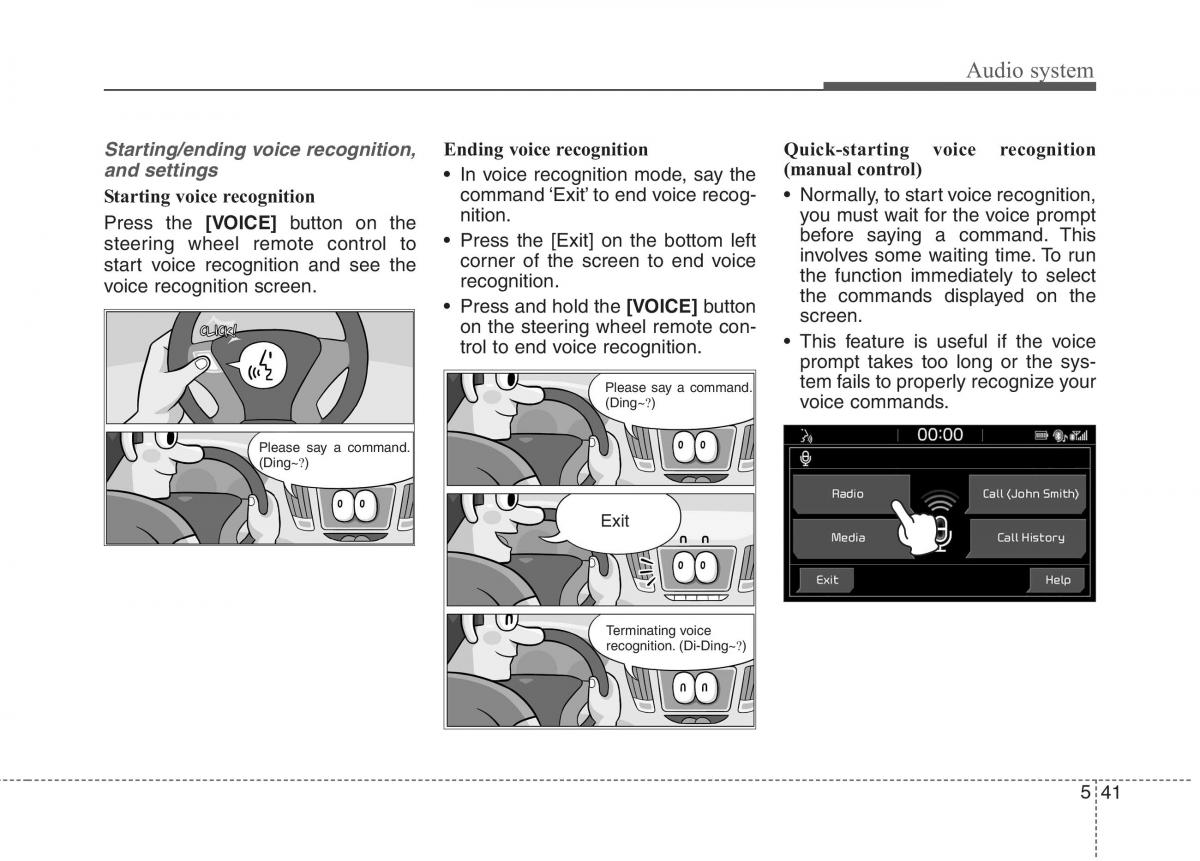 Audio system

Starting/ending voice recognition, and settings

Starting voice recognition

Press the [VOICE] button on the steering wheel remote control to start voice recognition and see the voice recognition screen.

CLICK!

Please say a command. (Ding~?)

Ending voice recognition

• In voice recognition mode, say the command 'Exit' to end voice recognition.

• Press the [Exit] on the bottom left corner of the screen to end voice recognition.

• Press and hold the [VOICE] button on the steering wheel remote control to end voice recognition.

Please say a command. (Ding~?)

Exit

Terminating voice recognition. (Di-Ding~?)

Quick-starting voice recognition (manual control)

• Normally, to start voice recognition, you must wait for the voice prompt before saying a command. This involves some waiting time. To run the function immediately to select the commands displayed on the screen.

• This feature is useful if the voice prompt takes too long or the system fails to properly recognize your voice commands.

00:00

Radio

Call (John Smith)

Media

Call History

Exit

Help

5 41