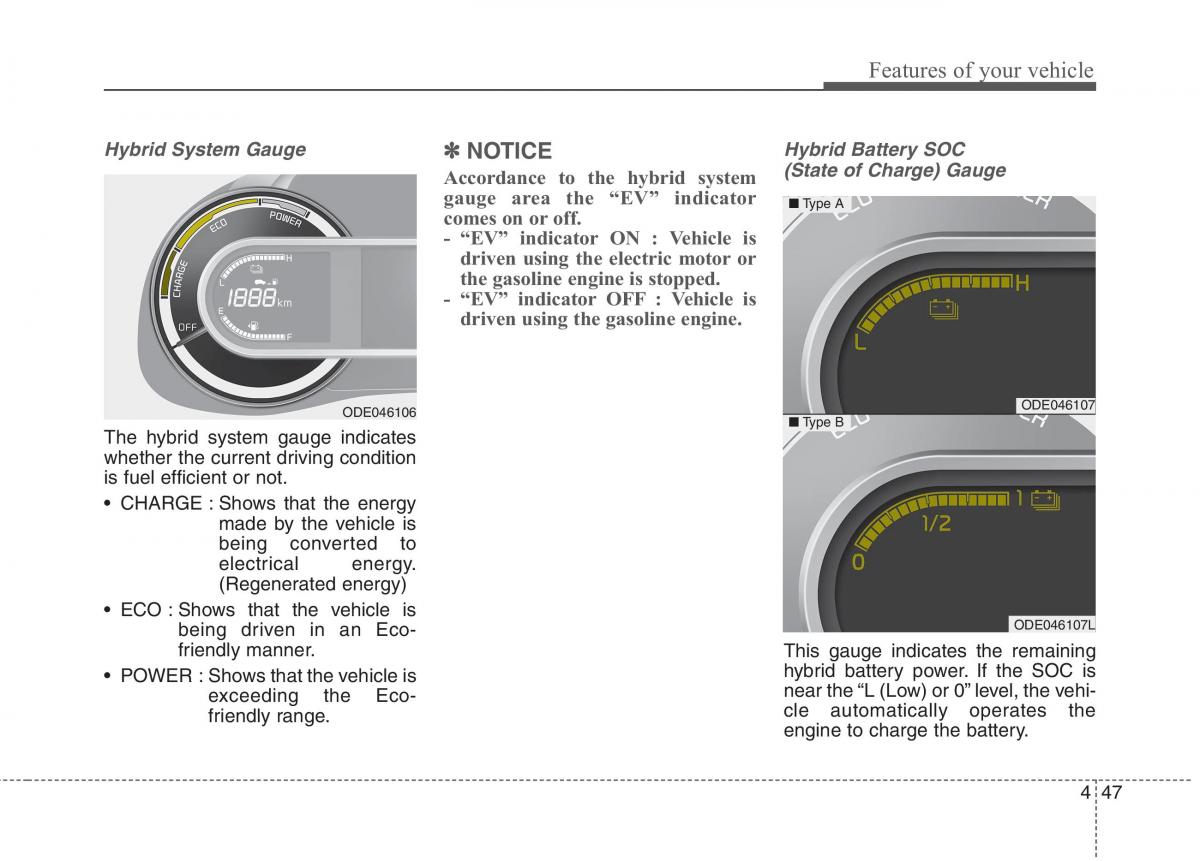 Features of your vehicle

Hybrid System Gauge

ECO
POWER
CHARGE
OFF
H
L
1888 km
E
F

ODE046106

The hybrid system gauge indicates whether the current driving condition is fuel efficient or not.

• CHARGE : Shows that the energy made by the vehicle is being converted to electrical energy. (Regenerated energy)

• ECO : Shows that the vehicle is being driven in an Eco-friendly manner.

• POWER : Shows that the vehicle is exceeding the Eco-friendly range.

✽ NOTICE

Accordance to the hybrid system gauge area the “EV” indicator comes on or off.

- “EV” indicator ON : Vehicle is driven using the electric motor or the gasoline engine is stopped.

- “EV” indicator OFF : Vehicle is driven using the gasoline engine.

Hybrid Battery SOC (State of Charge) Gauge

■ Type A

H
L

ODE046107

■ Type B

1
1/2
0

ODE046107L

This gauge indicates the remaining hybrid battery power. If the SOC is near the “L (Low) or 0” level, the vehicle automatically operates the engine to charge the battery.

4 47