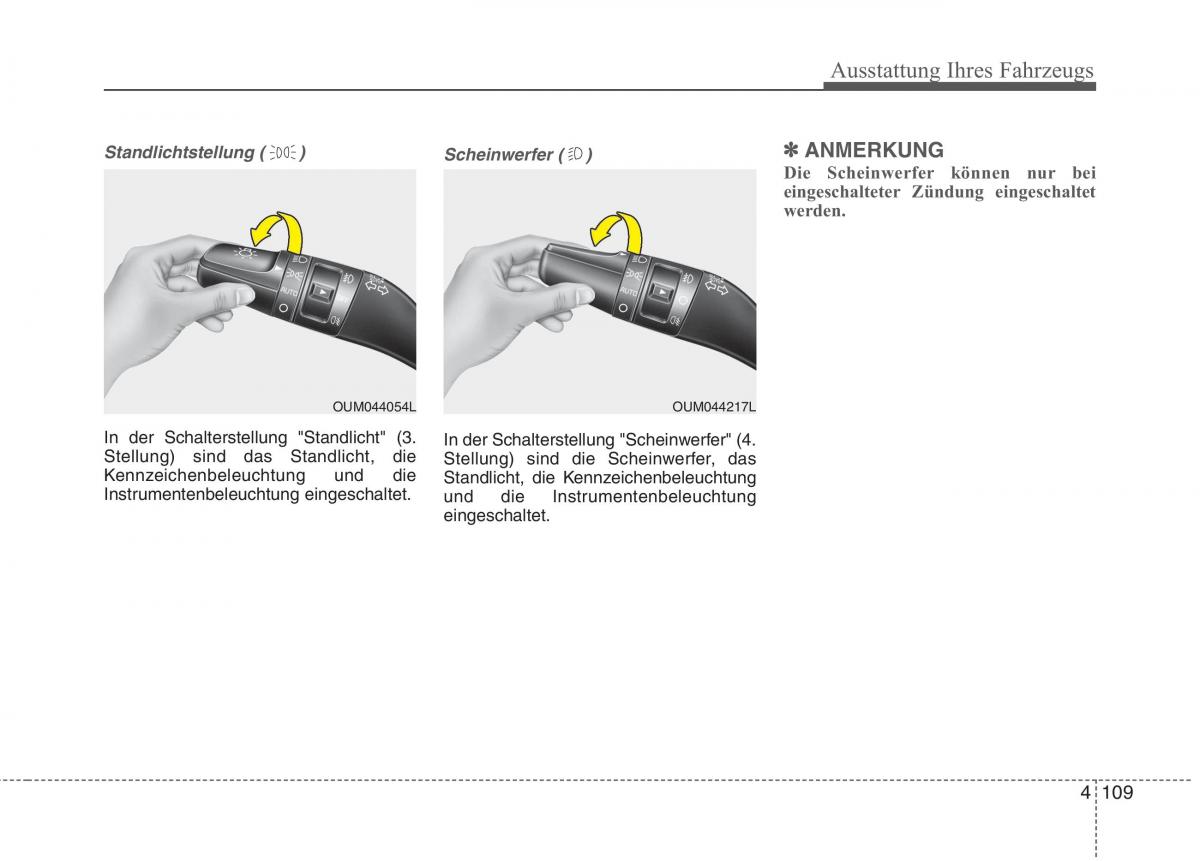 Ausstattung Ihres Fahrzeugs

Standlichtstellung ( )

AUTO

OUM044054L

In der Schalterstellung "Standlicht" (3. Stellung) sind das Standlicht, die Kennzeichenbeleuchtung und die Instrumentenbeleuchtung eingeschaltet.

Scheinwerfer ( )

AUTO

OUM044217L

In der Schalterstellung "Scheinwerfer" (4. Stellung) sind die Scheinwerfer, das Standlicht, die Kennzeichenbeleuchtung und die Instrumentenbeleuchtung eingeschaltet.

✽ ANMERKUNG

Die Scheinwerfer können nur bei eingeschalteter Zündung eingeschaltet werden.

4 109