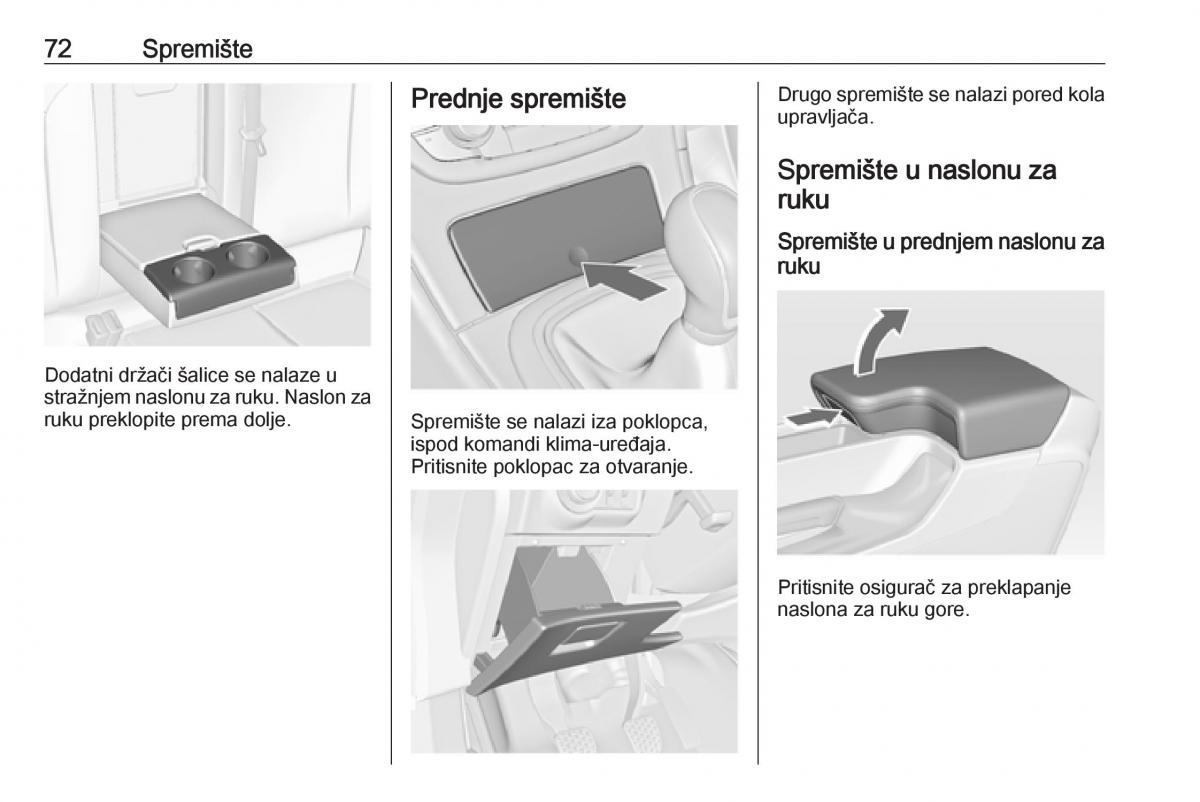 72 Spremište

Dodatni držači šalice se nalaze u stražnjem naslonu za ruku. Naslon za ruku preklopite prema dolje.

Prednje spremište

Spremište se nalazi iza poklopca, ispod komandi klima-uređaja. Pritisnite poklopac za otvaranje.

Drugo spremište se nalazi pored kola upravljača.

Spremište u naslonu za ruku

Spremište u prednjem naslonu za ruku

Pritisnite osigurač za preklapanje naslona za ruku gore.