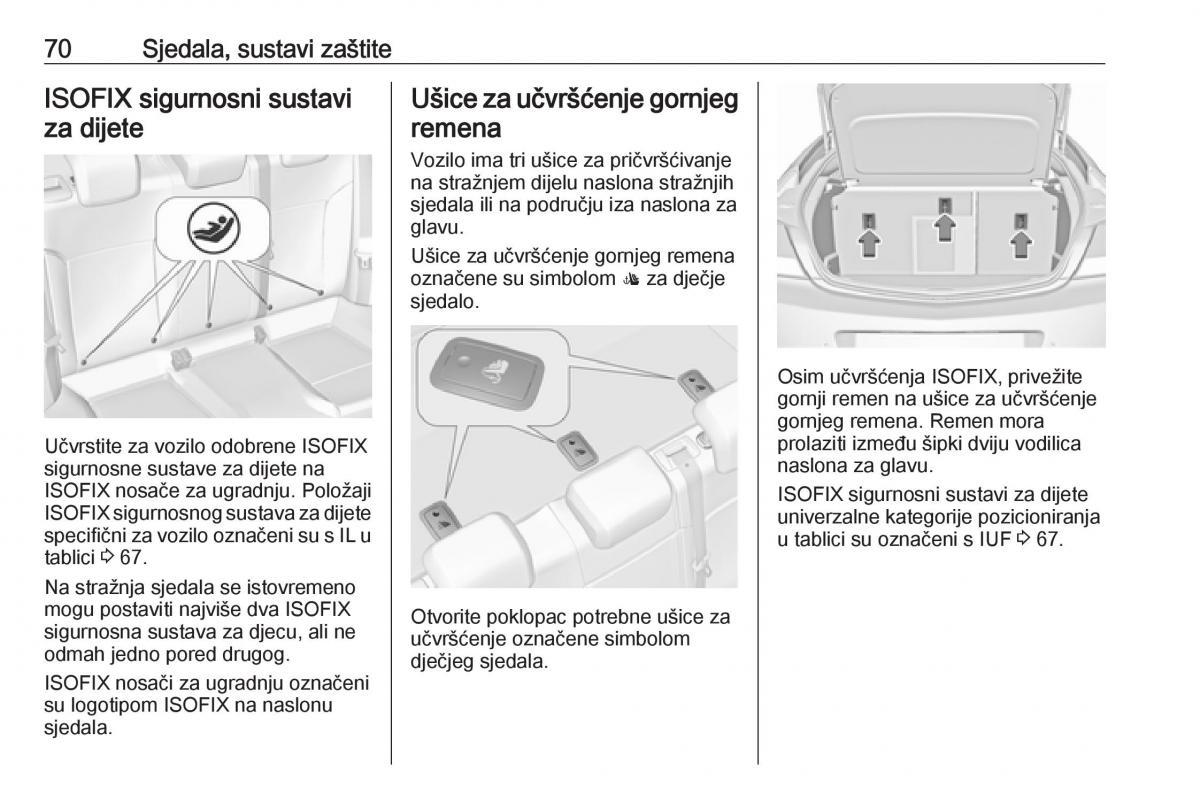 70 Sjedala, sustavi zaštite

ISOFIX sigurnosni sustavi za dijete

Učvrstite za vozilo odobrene ISOFIX sigurnosne sustave za dijete na ISOFIX nosače za ugradnju. Položaji ISOFIX sigurnosnog sustava za dijete specifični za vozilo označeni su s IL u tablici ⇨ 67.

Na stražnja sjedala se istovremeno mogu postaviti najviše dva ISOFIX sigurnosna sustava za djecu, ali ne odmah jedno pored drugog.

ISOFIX nosači za ugradnju označeni su logotipom ISOFIX na naslonu sjedala.

Ušice za učvršćenje gornjeg remena

Vozilo ima tri ušice za pričvršćivanje na stražnjem dijelu naslona stražnjih sjedala ili na području iza naslona za glavu.

Ušice za učvršćenje gornjeg remena označene su simbolom za dječje sjedalo.

Otvorite poklopac potrebne ušice za učvršćenje označene simbolom dječjeg sjedala.

Osim učvršćenja ISOFIX, privežite gornji remen na ušice za učvršćenje gornjeg remena. Remen mora prolaziti između šipki dviju vodilica naslona za glavu.

ISOFIX sigurnosni sustavi za dijete univerzalne kategorije pozicioniranja u tablici su označeni s IUF ⇨ 67.