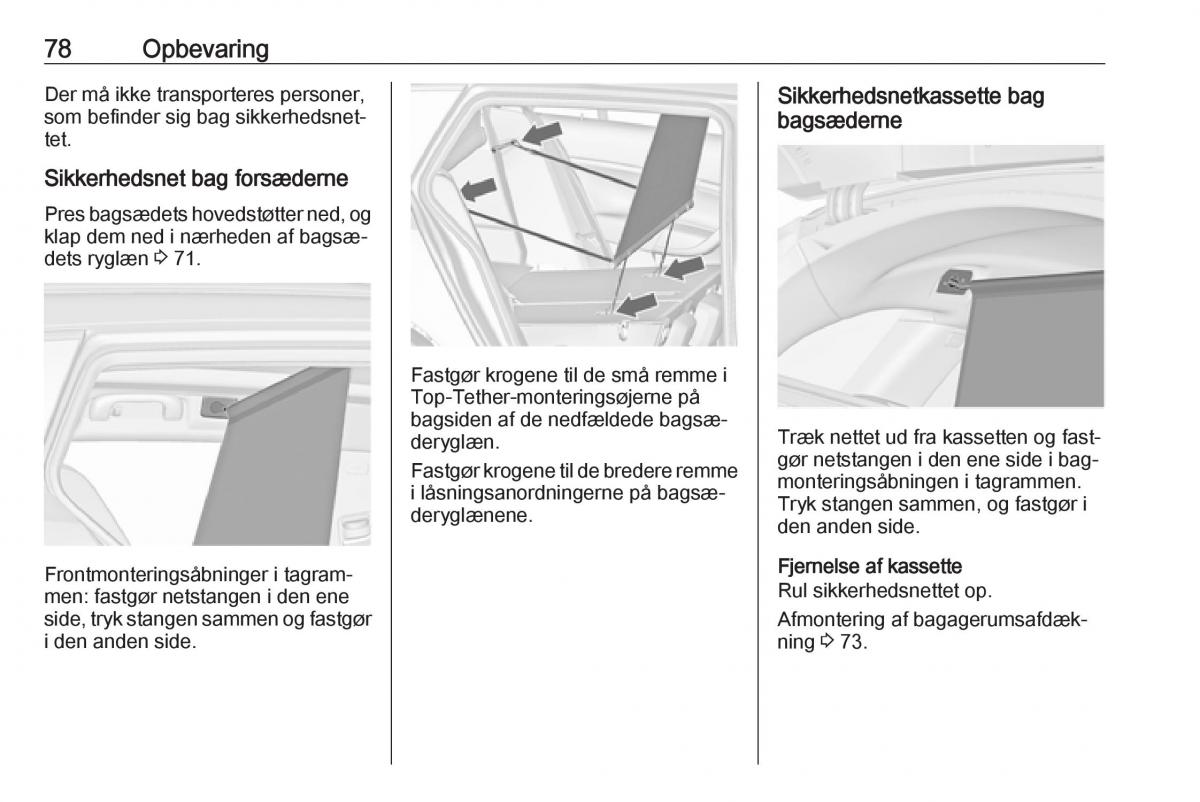 78 Opbevaring

Der må ikke transporteres personer, som befinder sig bag sikkerhedsnettet.

Sikkerhedsnet bag forsæderne

Pres bagsædets hovedstøtter ned, og klap dem ned i nærheden af bagsædets ryglæn ⇨ 71.

Frontmonteringsåbninger i tagrammen: fastgør netstangen i den ene side, tryk stangen sammen og fastgør i den anden side.

Fastgør krogene til de små remme i Top-Tether-monteringsøjerne på bagsiden af de nedfældede bagsæderyglæn.

Fastgør krogene til de bredere remme i låsningsanordningerne på bagsæderyglænene.

Sikkerhedsnetkassette bag bagsæderne

Træk nettet ud fra kassetten og fastgør netstangen i den ene side i bagmonteringsåbningen i tagrammen. Tryk stangen sammen, og fastgør i den anden side.

Fjernelse af kassette
Rul sikkerhedsnettet op.

Afmontering af bagagerumsafdækning ⇨ 73.