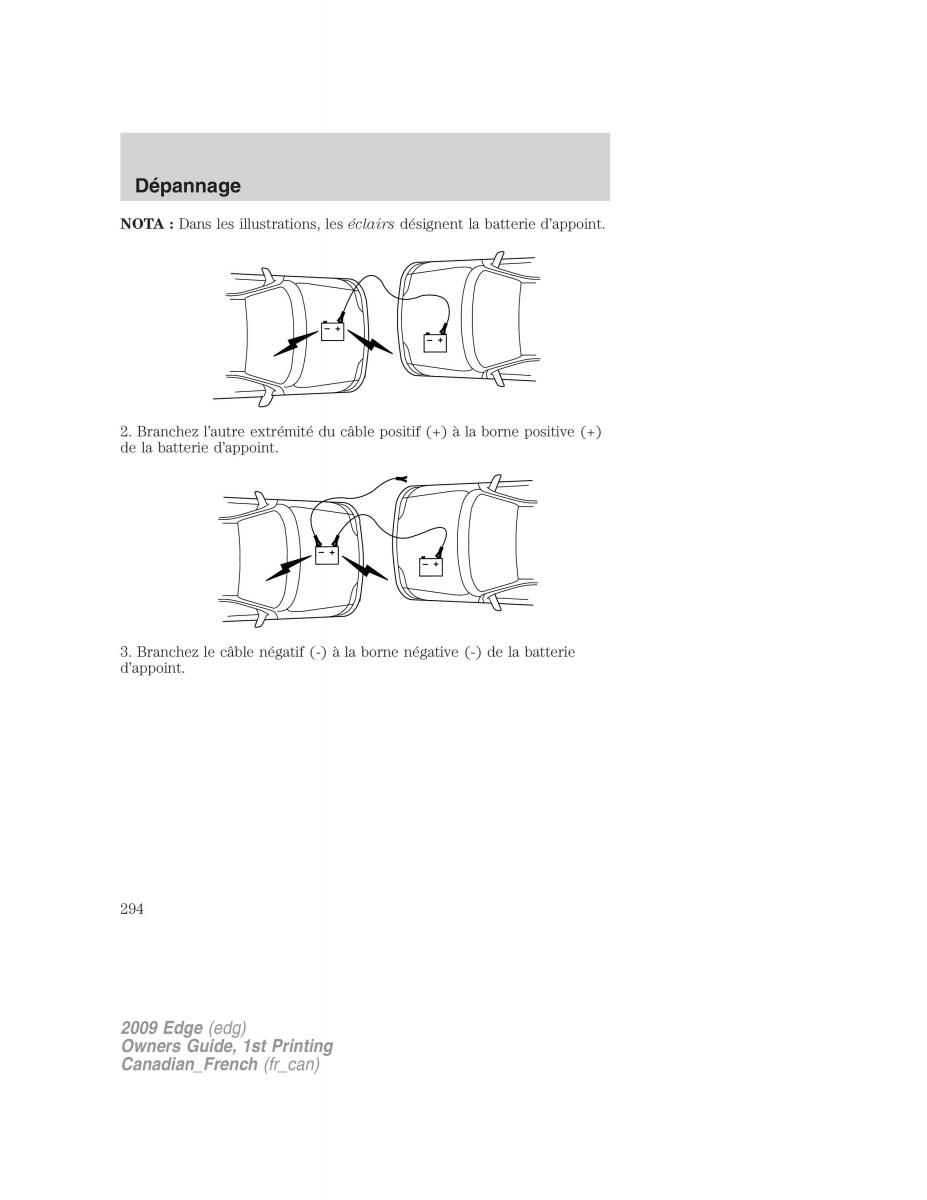 Dépannage

NOTA : Dans les illustrations, les éclairs désignent la batterie d'appoint.

− +

− +

2. Branchez l'autre extrémité du câble positif (+) à la borne positive (+) de la batterie d'appoint.

− +

− +

3. Branchez le câble négatif (-) à la borne négative (-) de la batterie d'appoint.

294

2009 Edge (edg)
Owners Guide, 1st Printing
Canadian_French (fr_can)