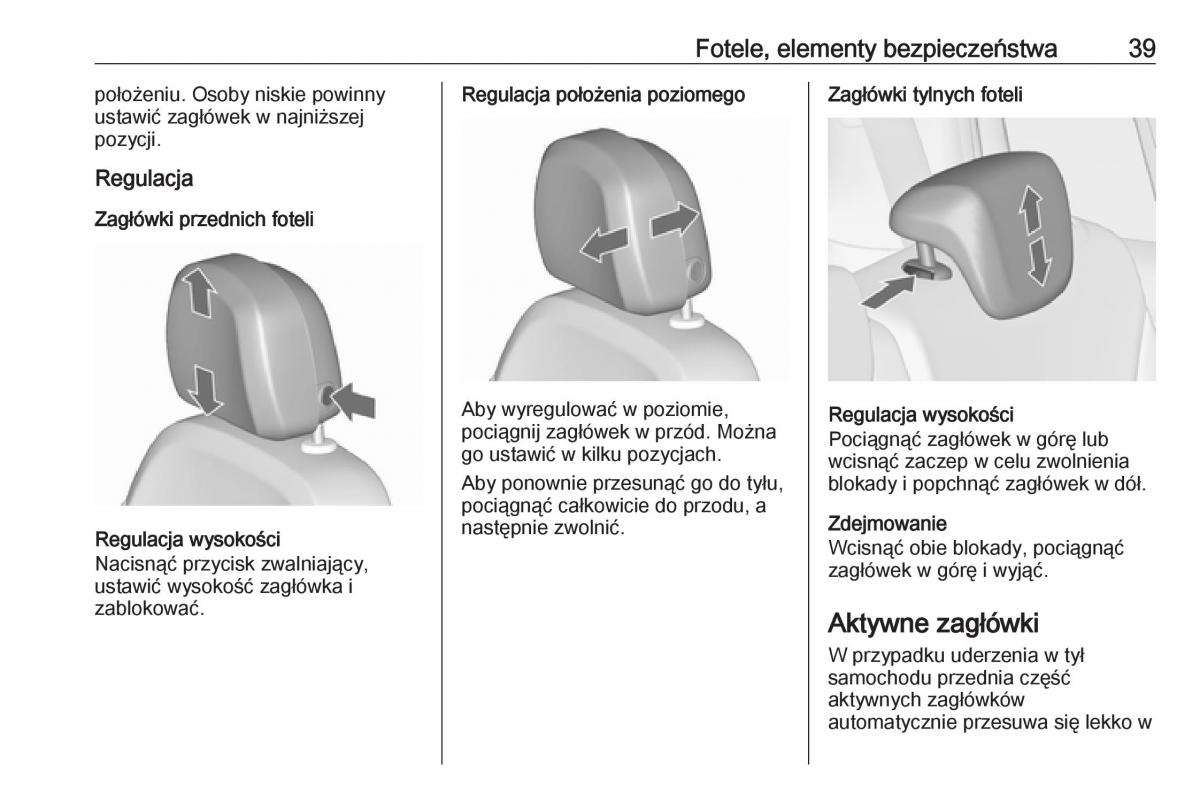 Fotele, elementy bezpieczeństwa 39

położeniu. Osoby niskie powinny ustawić zagłówek w najniższej pozycji.

Regulacja

Zagłówki przednich foteli

Regulacja wysokości
Nacisnąć przycisk zwalniający, ustawić wysokość zagłówka i zablokować.

Regulacja położenia poziomego

Aby wyregulować w poziomie, pociągnij zagłówek w przód. Można go ustawić w kilku pozycjach.

Aby ponownie przesunąć go do tyłu, pociągnąć całkowicie do przodu, a następnie zwolnić.

Zagłówki tylnych foteli

Regulacja wysokości
Pociągnąć zagłówek w górę lub wcisnąć zaczep w celu zwolnienia blokady i popchnąć zagłówek w dół.

Zdejmowanie
Wcisnąć obie blokady, pociągnąć zagłówek w górę i wyjąć.

Aktywne zagłówki

W przypadku uderzenia w tył samochodu przednia część aktywnych zagłówków automatycznie przesuwa się lekko w