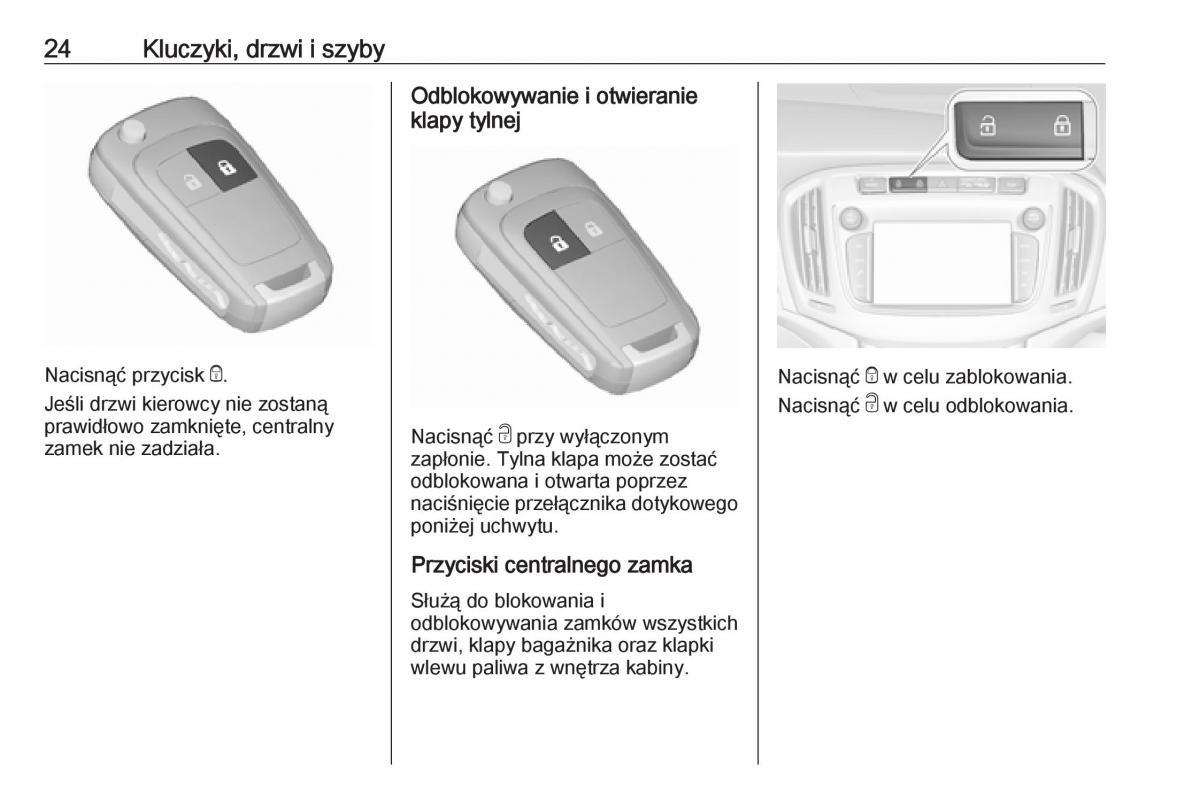 24 Kluczyki, drzwi i szyby

Nacisnąć przycisk 🔒.

Jeśli drzwi kierowcy nie zostaną prawidłowo zamknięte, centralny zamek nie zadziała.

Odblokowywanie i otwieranie klapy tylnej

Nacisnąć 🔓 przy wyłączonym zapłonie. Tylna klapa może zostać odblokowana i otwarta poprzez naciśnięcie przełącznika dotykowego poniżej uchwytu.

Przyciski centralnego zamka

Służą do blokowania i odblokowywania zamków wszystkich drzwi, klapy bagażnika oraz klapki wlewu paliwa z wnętrza kabiny.

Nacisnąć 🔒 w celu zablokowania.

Nacisnąć 🔓 w celu odblokowania.