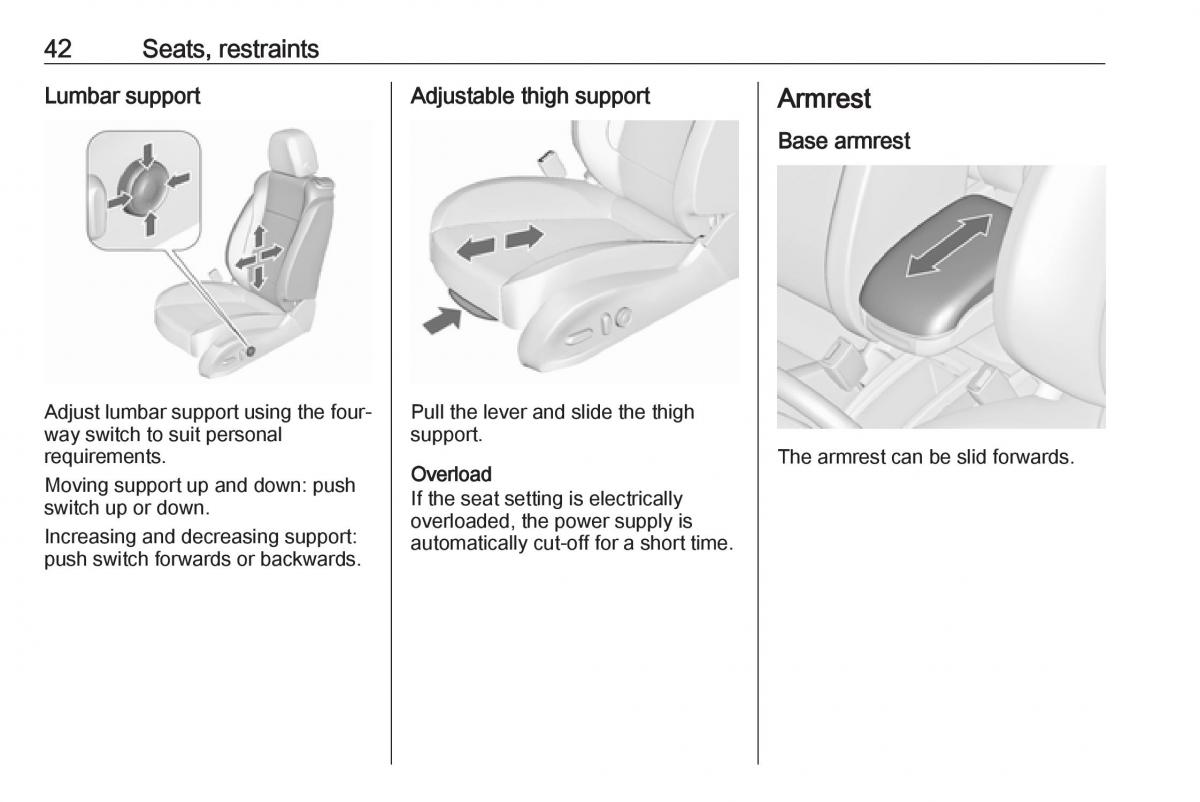 42 Seats, restraints

Lumbar support

Adjust lumbar support using the four-way switch to suit personal requirements.

Moving support up and down: push switch up or down.

Increasing and decreasing support: push switch forwards or backwards.

Adjustable thigh support

Pull the lever and slide the thigh support.

Overload
If the seat setting is electrically overloaded, the power supply is automatically cut-off for a short time.

Armrest

Base armrest

The armrest can be slid forwards.