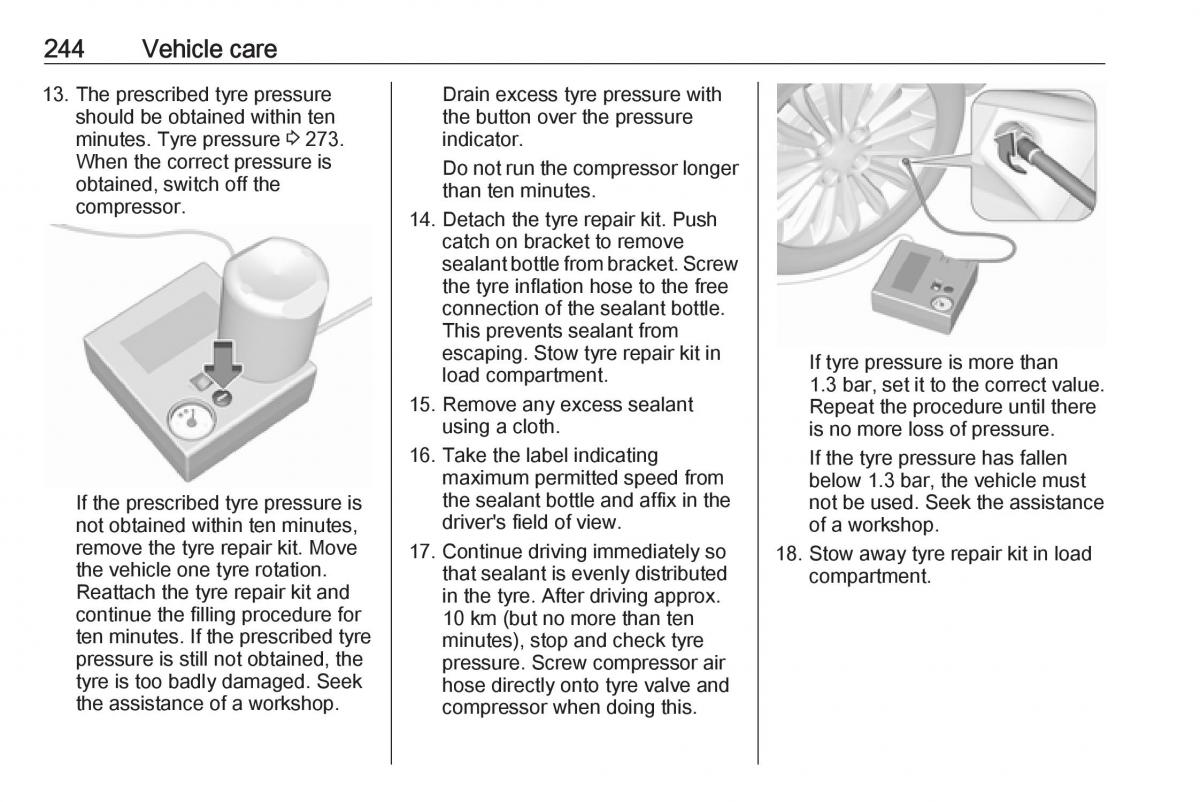 244 Vehicle care

13. The prescribed tyre pressure should be obtained within ten minutes. Tyre pressure ⇨ 273. When the correct pressure is obtained, switch off the compressor.

If the prescribed tyre pressure is not obtained within ten minutes, remove the tyre repair kit. Move the vehicle one tyre rotation. Reattach the tyre repair kit and continue the filling procedure for ten minutes. If the prescribed tyre pressure is still not obtained, the tyre is too badly damaged. Seek the assistance of a workshop.

Drain excess tyre pressure with the button over the pressure indicator.

Do not run the compressor longer than ten minutes.

14. Detach the tyre repair kit. Push catch on bracket to remove sealant bottle from bracket. Screw the tyre inflation hose to the free connection of the sealant bottle. This prevents sealant from escaping. Stow tyre repair kit in load compartment.

15. Remove any excess sealant using a cloth.

16. Take the label indicating maximum permitted speed from the sealant bottle and affix in the driver's field of view.

17. Continue driving immediately so that sealant is evenly distributed in the tyre. After driving approx. 10 km (but no more than ten minutes), stop and check tyre pressure. Screw compressor air hose directly onto tyre valve and compressor when doing this.

If tyre pressure is more than 1.3 bar, set it to the correct value. Repeat the procedure until there is no more loss of pressure.

If the tyre pressure has fallen below 1.3 bar, the vehicle must not be used. Seek the assistance of a workshop.

18. Stow away tyre repair kit in load compartment.